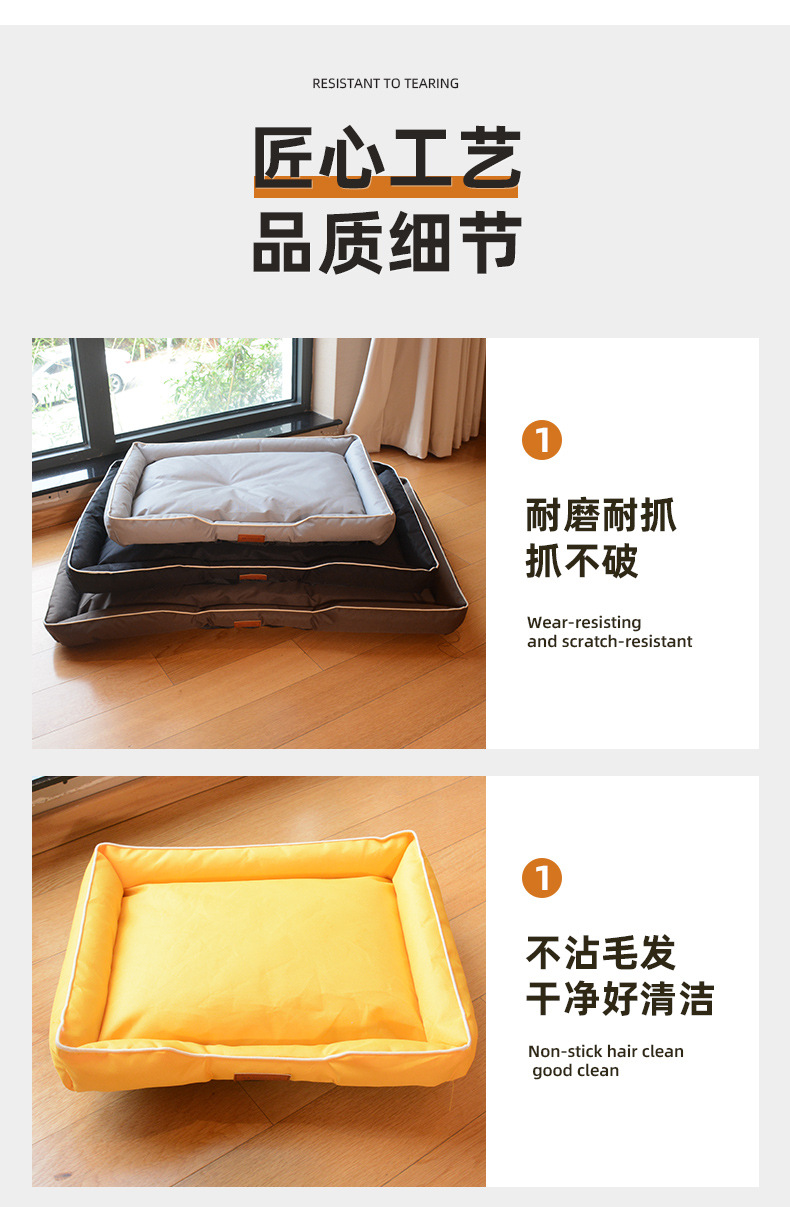 RESISTANT TO TEARING

匠心工艺
品质细节

1

耐磨耐抓
抓不破

Wear-resisting
and scratch-resistant

1

不沾毛发
干净好清洁

Non-stick hair clean
good clean