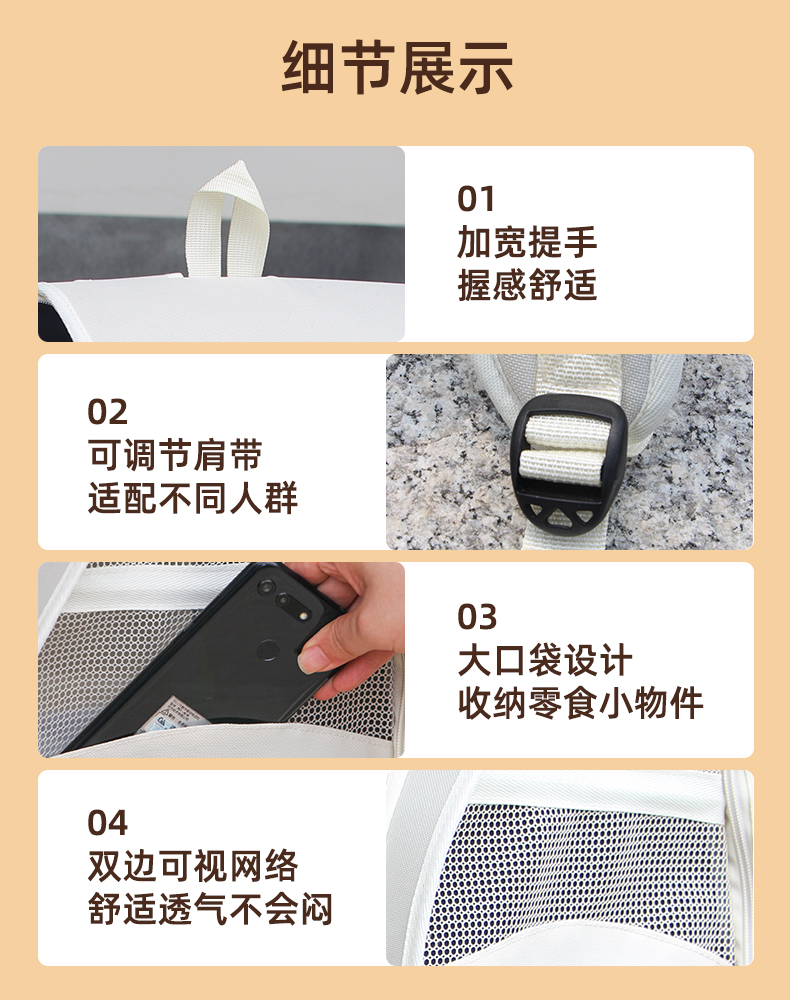 细节展示

01
加宽提手
握感舒适

02
可调节肩带
适配不同人群

03
大口袋设计
收纳零食小物件

04
双边可视网络
舒适透气不会闷