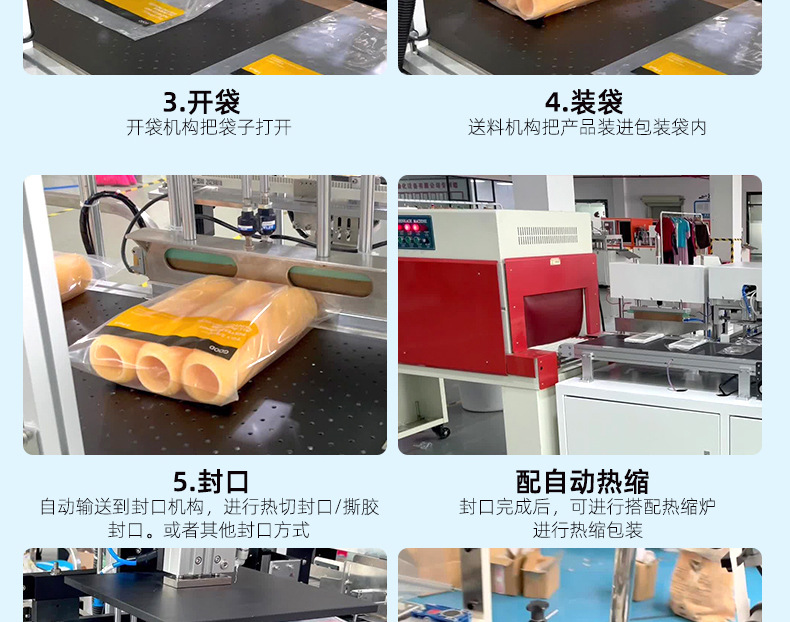 3.开袋
开袋机构把袋子打开

4.装袋
送料机构把产品装进包装袋内

5.封口
自动输送到封口机构，进行热切封口/撕胶封口。或者其他封口方式

配自动热缩
封口完成后，可进行搭配热缩炉进行热缩包装