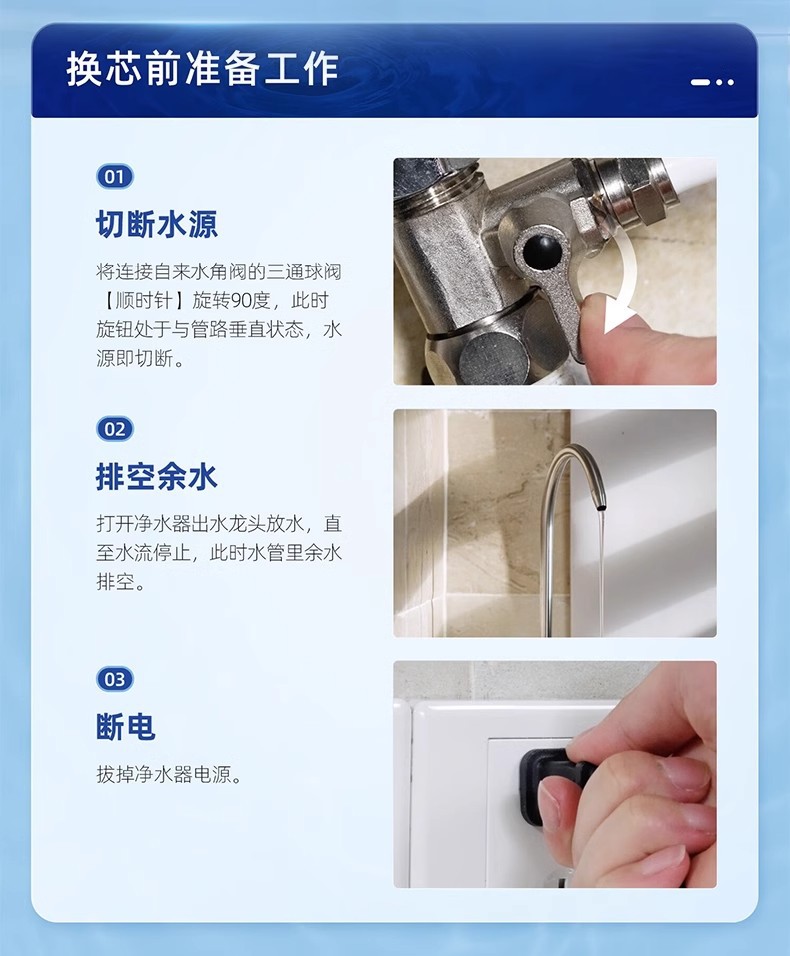 换芯前准备工作

01

切断水源

将连接自来水角阀的三通球阀【顺时针】旋转90度，此时旋钮处于与管路垂直状态，水源即切断。

02

排空余水

打开净水器出水龙头放水，直至水流停止，此时水管里余水排空。

03

断电

拔掉净水器电源。