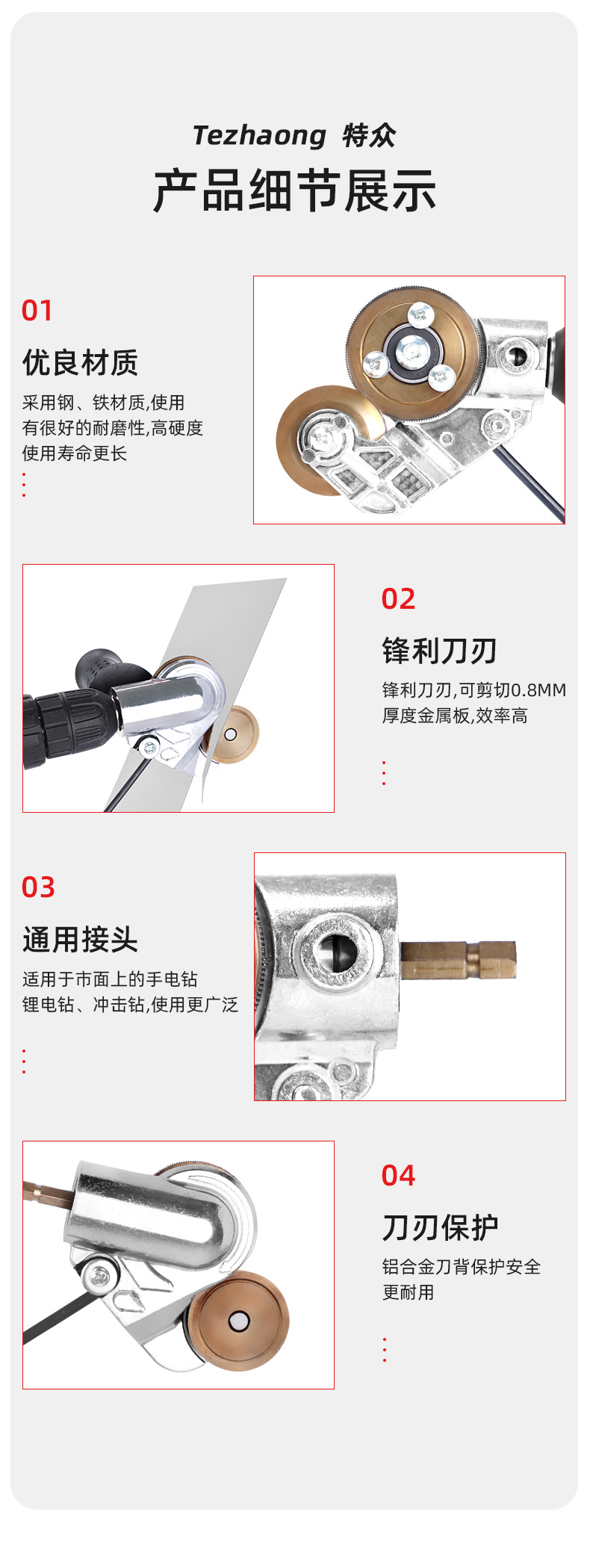 Tezhaong 特众

产品细节展示

01

优良材质

采用钢、铁材质,使用有很好的耐磨性,高硬度使用寿命更长

02

锋利刀刃

锋利刀刃,可剪切0.8MM厚度金属板,效率高

03

通用接头

适用于市面上的手电钻锂电钻、冲击钻,使用更广泛

04

刀刃保护

铝合金刀背保护安全更耐用