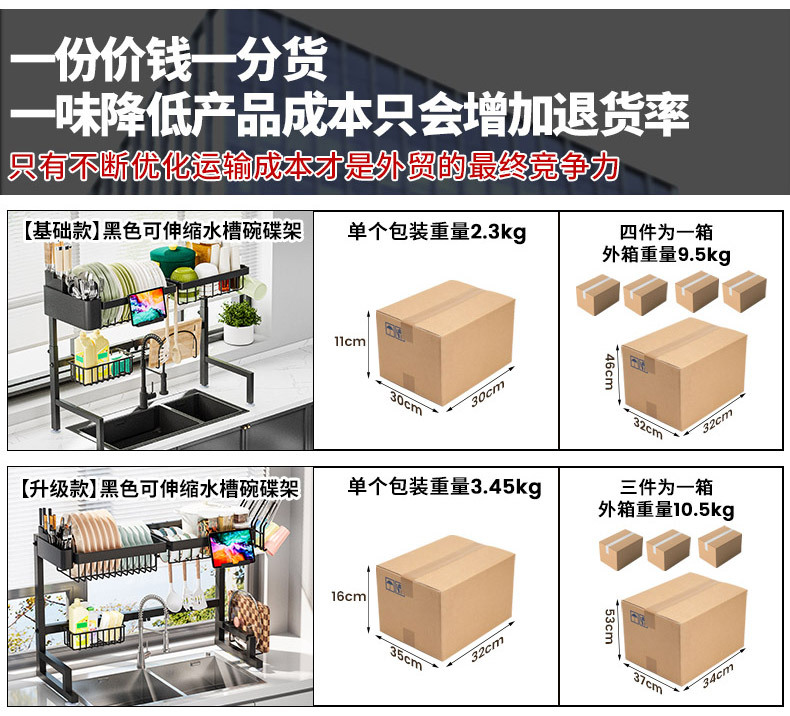 一份价钱一分货
一味降低产品成本只会增加退货率
只有不断优化运输成本才是外贸的最终竞争力

【基础款】黑色可伸缩水槽碗碟架

单个包装重量2.3kg

11cm
30cm
30cm

四件为一箱
外箱重量9.5kg

46cm
32cm
32cm

【升级款】黑色可伸缩水槽碗碟架

单个包装重量3.45kg

16cm
35cm
32cm

三件为一箱
外箱重量10.5kg

53cm
37cm
34cm