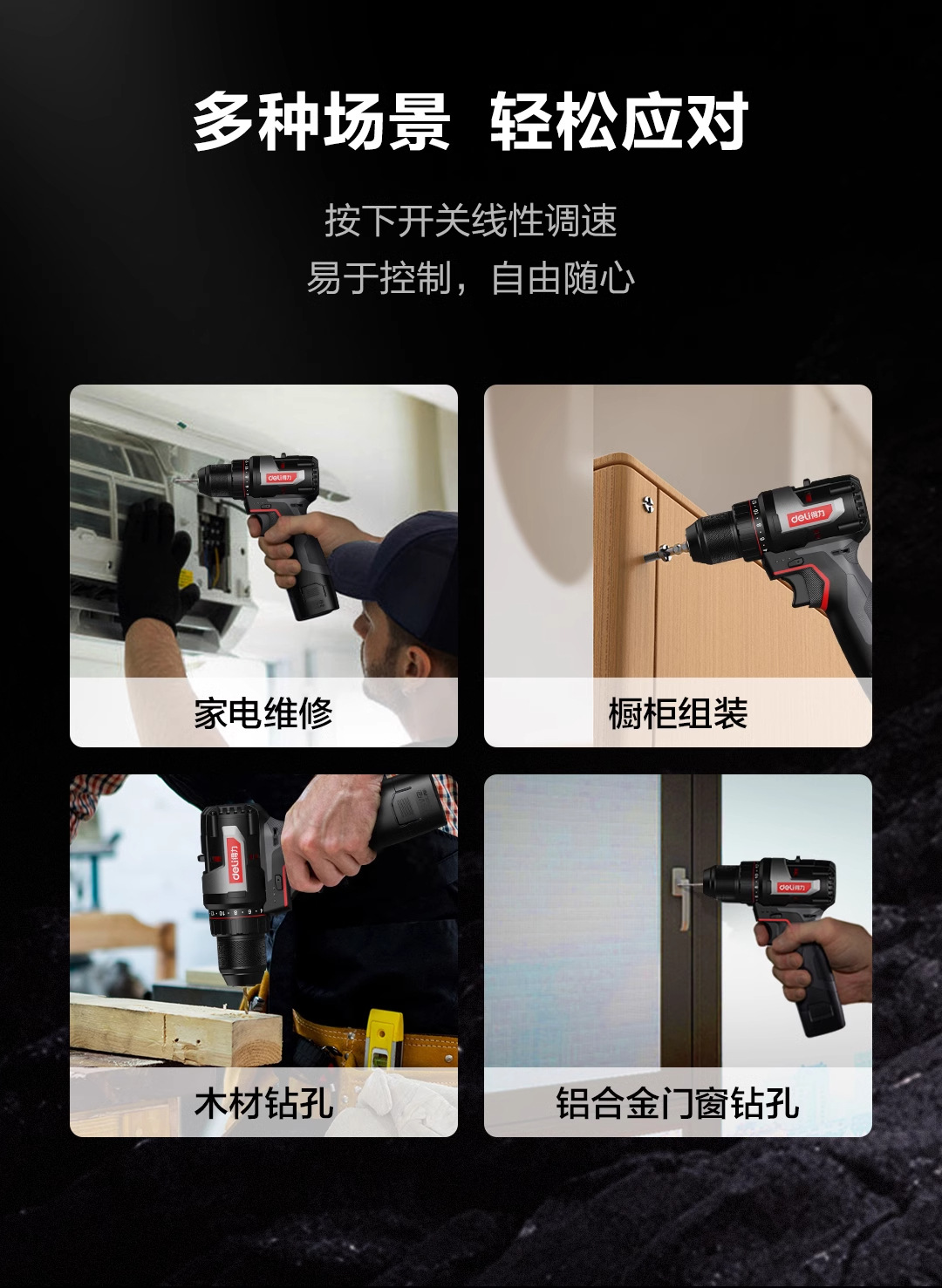 多种场景 轻松应对

按下开关线性调速
易于控制，自由随心

deli得力

家电维修

deli得力

橱柜组装

deli得力

木材钻孔

deli得力

铝合金门窗钻孔