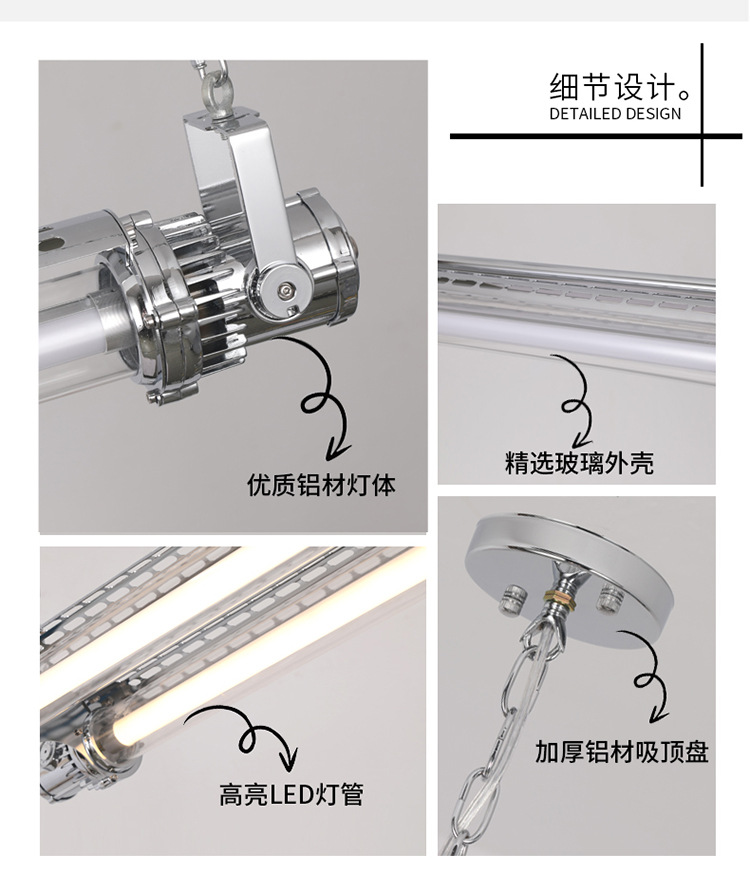 细节设计。
DETAILED DESIGN

优质铝材灯体

精选玻璃外壳

高亮LED灯管

加厚铝材吸顶盘