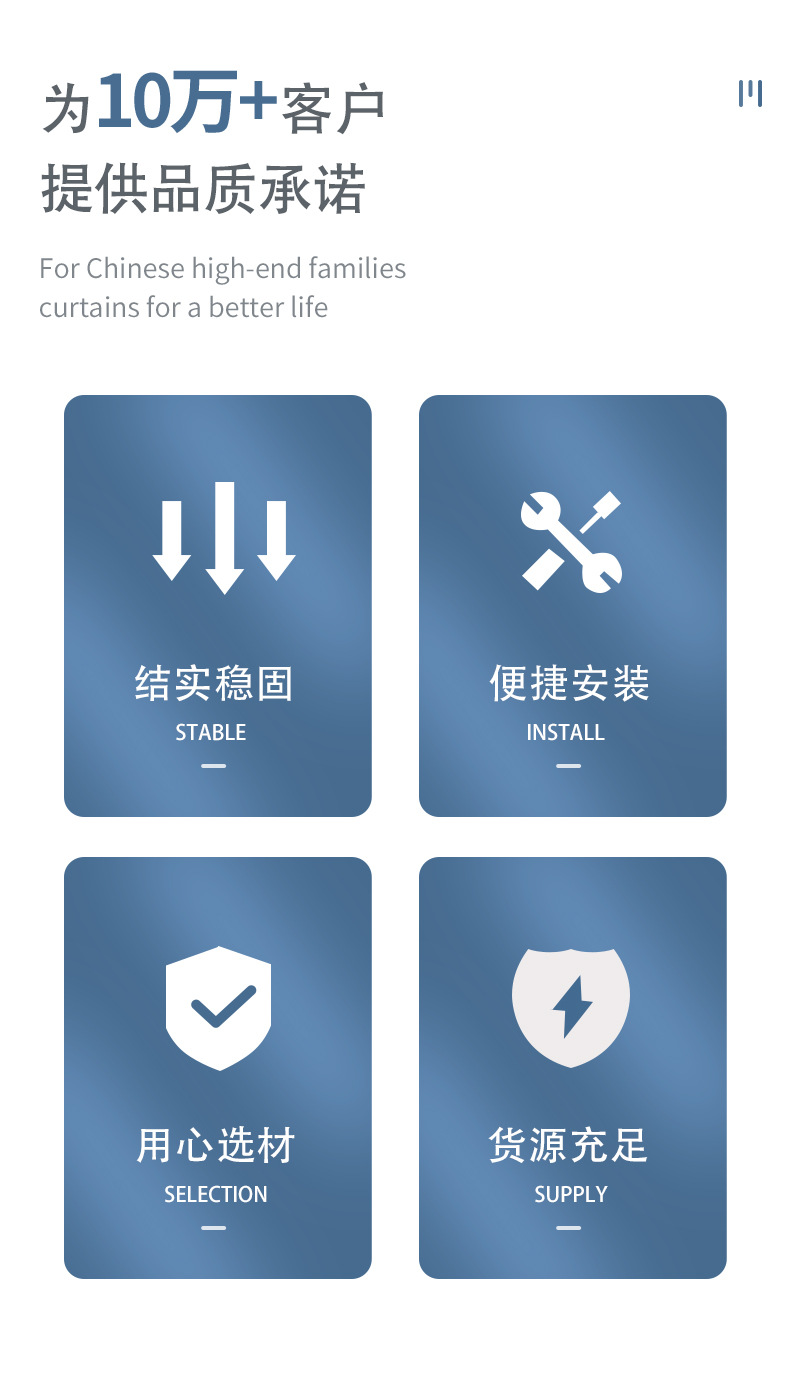 为10万+客户
提供品质承诺

For Chinese high-end families
curtains for a better life

结实稳固
STABLE

便捷安装
INSTALL

用心选材
SELECTION

货源充足
SUPPLY