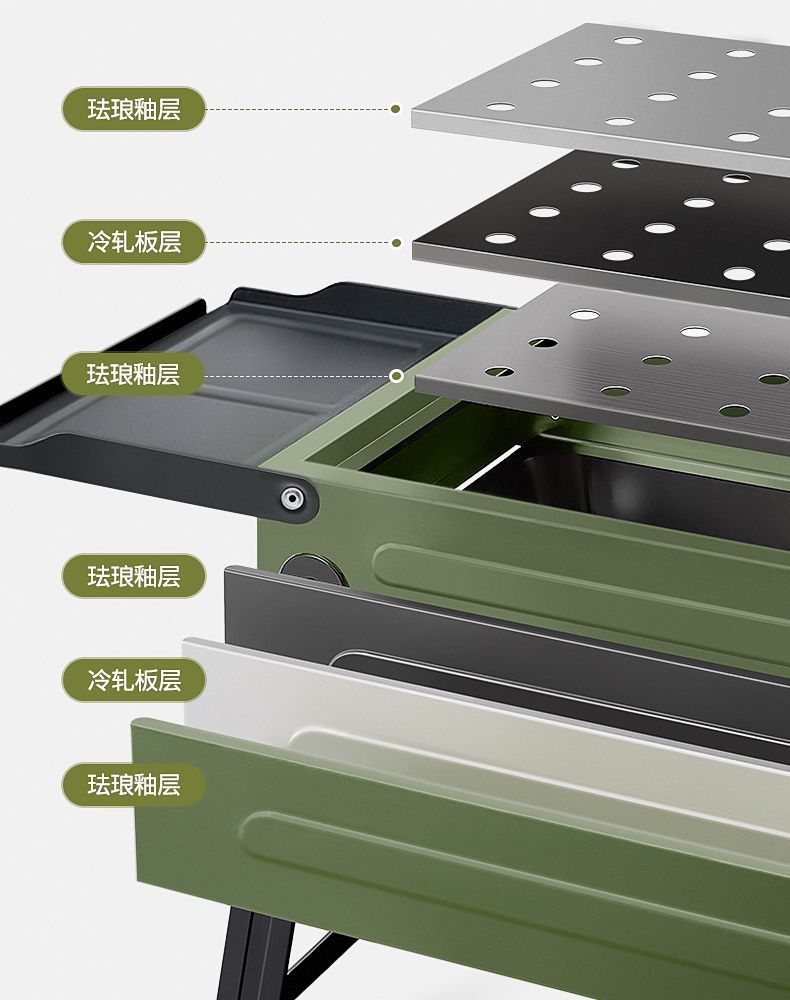 珐琅釉层

冷轧板层

珐琅釉层

珐琅釉层

冷轧板层

珐琅釉层