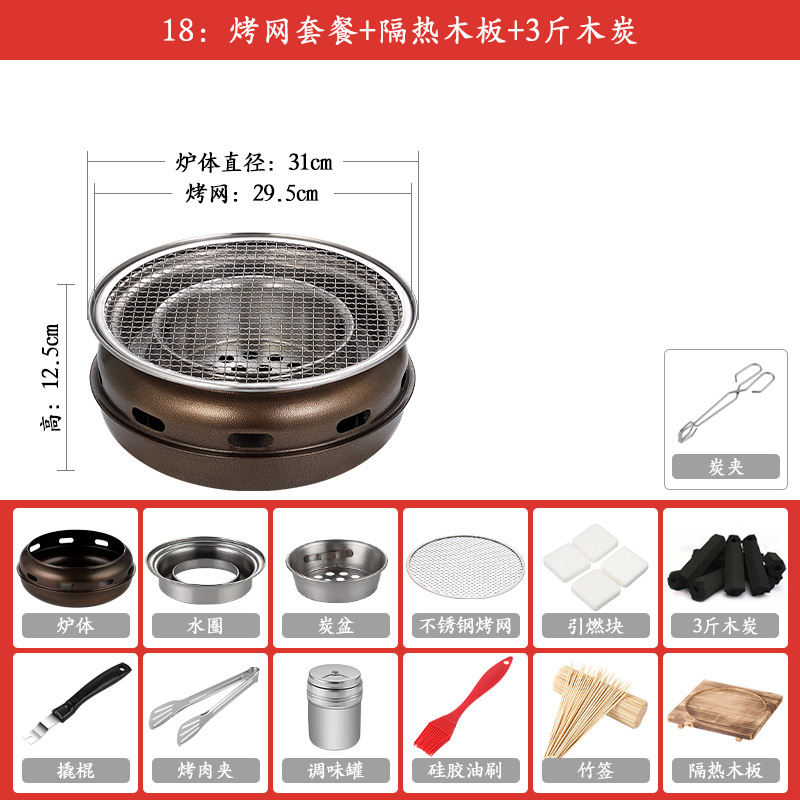 18：烤网套餐+隔热木板+3斤木炭

炉体直径：31cm
烤网：29.5cm
高：12.5cm

炭夹

炉体
水圈
炭盆
不锈钢烤网
引燃块
3斤木炭

撬棍
烤肉夹
调味罐
硅胶油刷
竹签
隔热木板