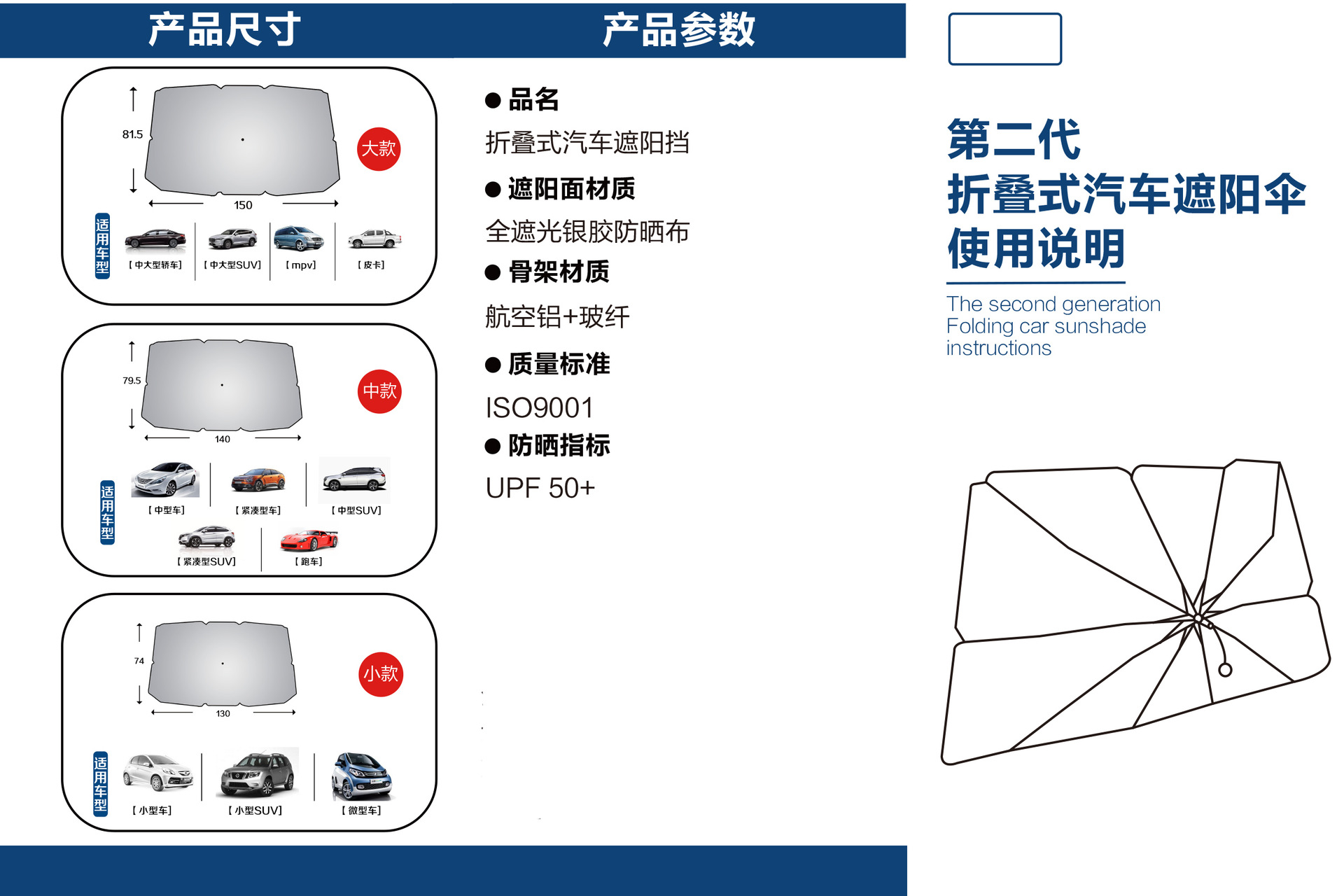 产品尺寸

81.5

150

大款

适用车型

【中大型轿车】 【中大型SUV】 【mpv】 【皮卡】

79.5

140

中款

适用车型

【中型车】 【紧凑型车】 【中型SUV】

【紧凑型SUV】 【跑车】

74

130

小款

适用车型

【小型车】 【小型SUV】 【微型车】

产品参数

● 品名

折叠式汽车遮阳挡

● 遮阳面材质

全遮光银胶防晒布

● 骨架材质

航空铝+玻纤

● 质量标准

ISO9001

● 防晒指标

UPF 50+

第二代
折叠式汽车遮阳伞
使用说明

The second generation
Folding car sunshade
instructions