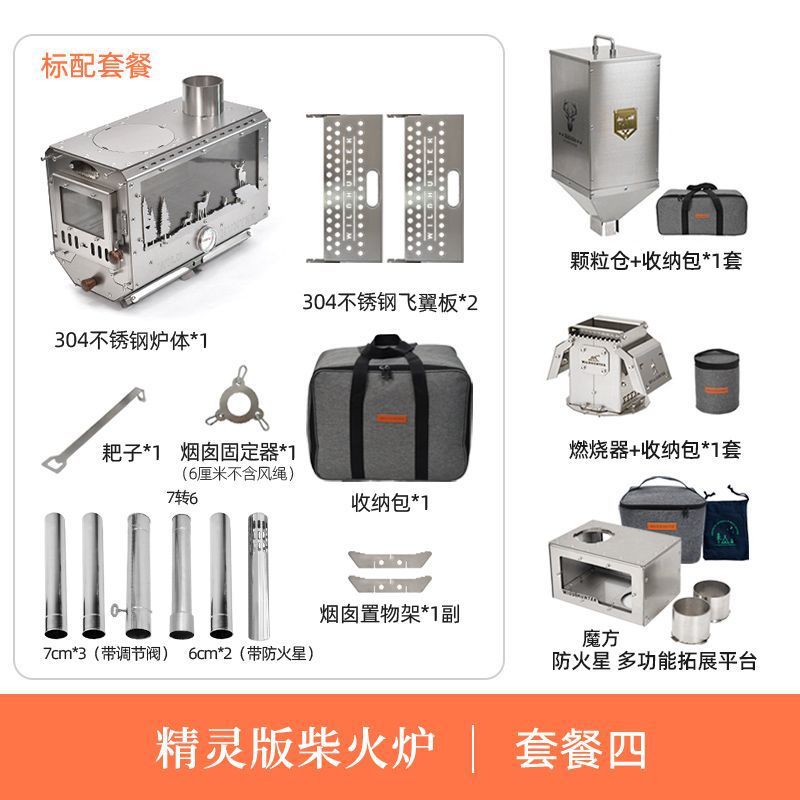 标配套餐

304不锈钢炉体*1

304不锈钢飞翼板*2

耙子*1

烟囱固定器*1
(6厘米不含风绳)

收纳包*1

7转6

7cm*3（带调节阀） 6cm*2（带防火星）

烟囱置物架*1副

颗粒仓+收纳包*1套

燃烧器+收纳包*1套

魔方
防火星 多功能拓展平台

精灵版柴火炉 | 套餐四