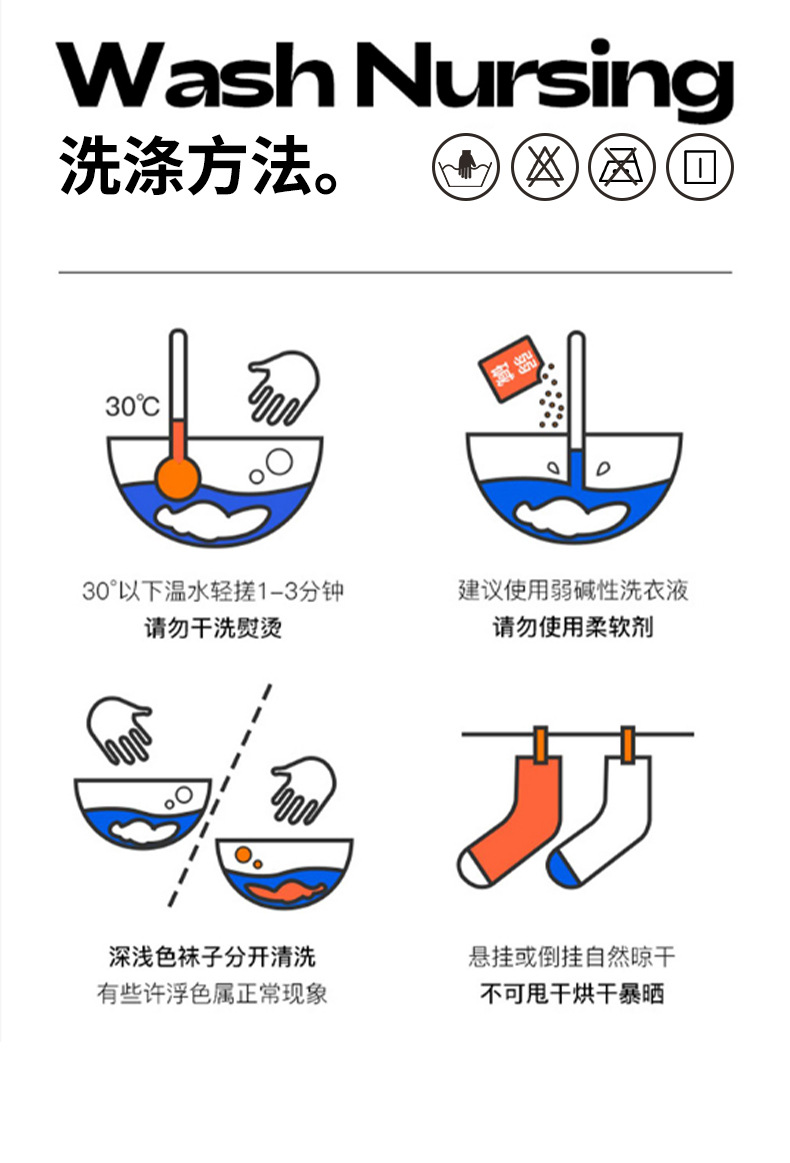 Wash Nursing
洗涤方法。

30°C

30°以下温水轻搓1-3分钟
请勿干洗熨烫

弱碱

建议使用弱碱性洗衣液
请勿使用柔软剂

深浅色袜子分开清洗
有些许浮色属正常现象

悬挂或倒挂自然晾干
不可甩干烘干暴晒