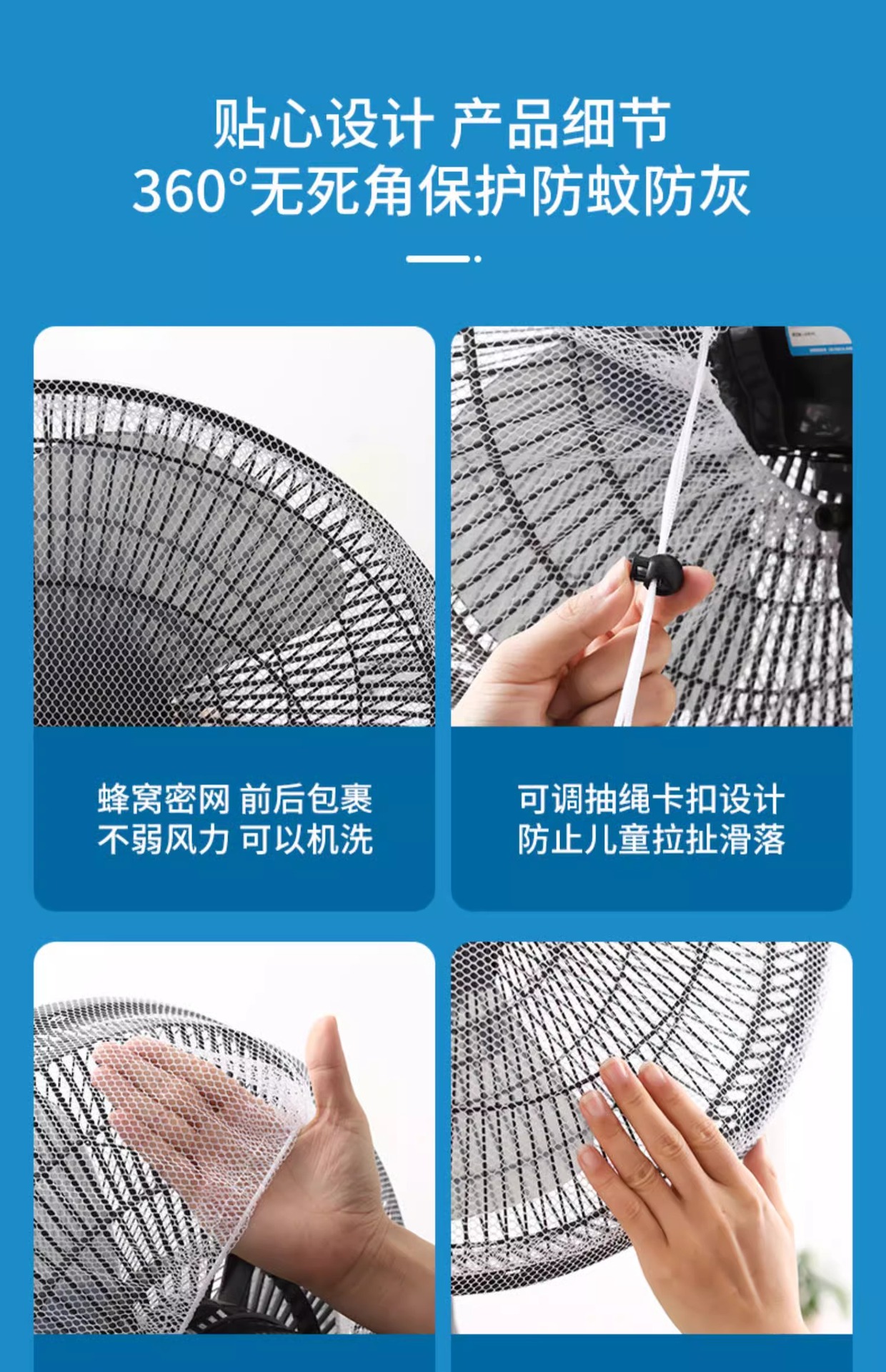 贴心设计 产品细节
360°无死角保护防蚊防灰

蜂窝密网 前后包裹
不弱风力 可以机洗

可调抽绳卡扣设计
防止儿童拉扯滑落