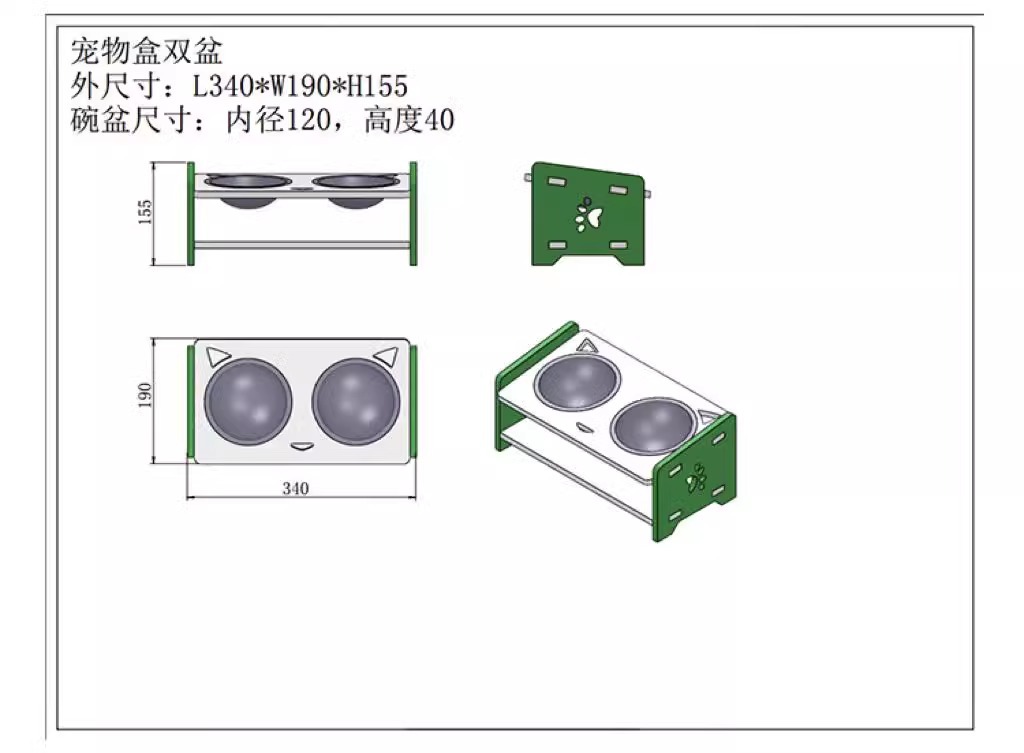 宠物盒双盆
外尺寸：L340*W190*H155
碗盆尺寸：内径120，高度40

155

190

340