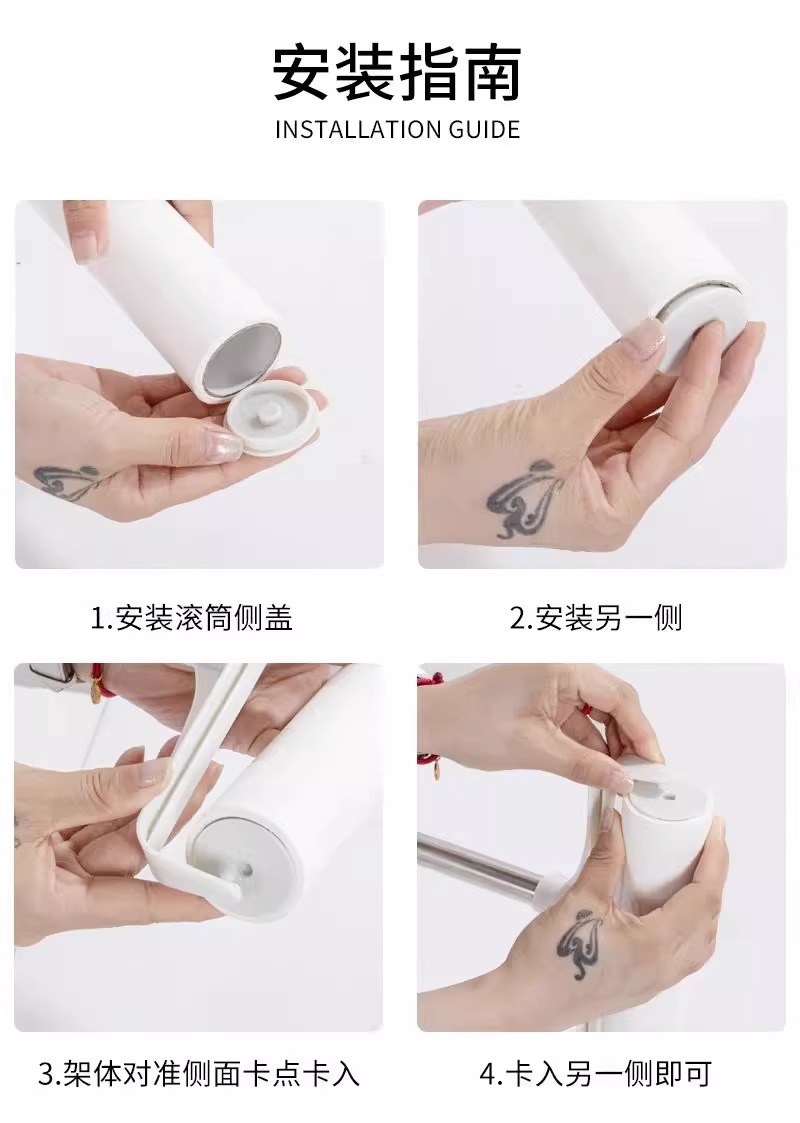 安装指南

INSTALLATION GUIDE

1.安装滚筒侧盖

2.安装另一侧

3.架体对准侧面卡点卡入

4.卡入另一侧即可