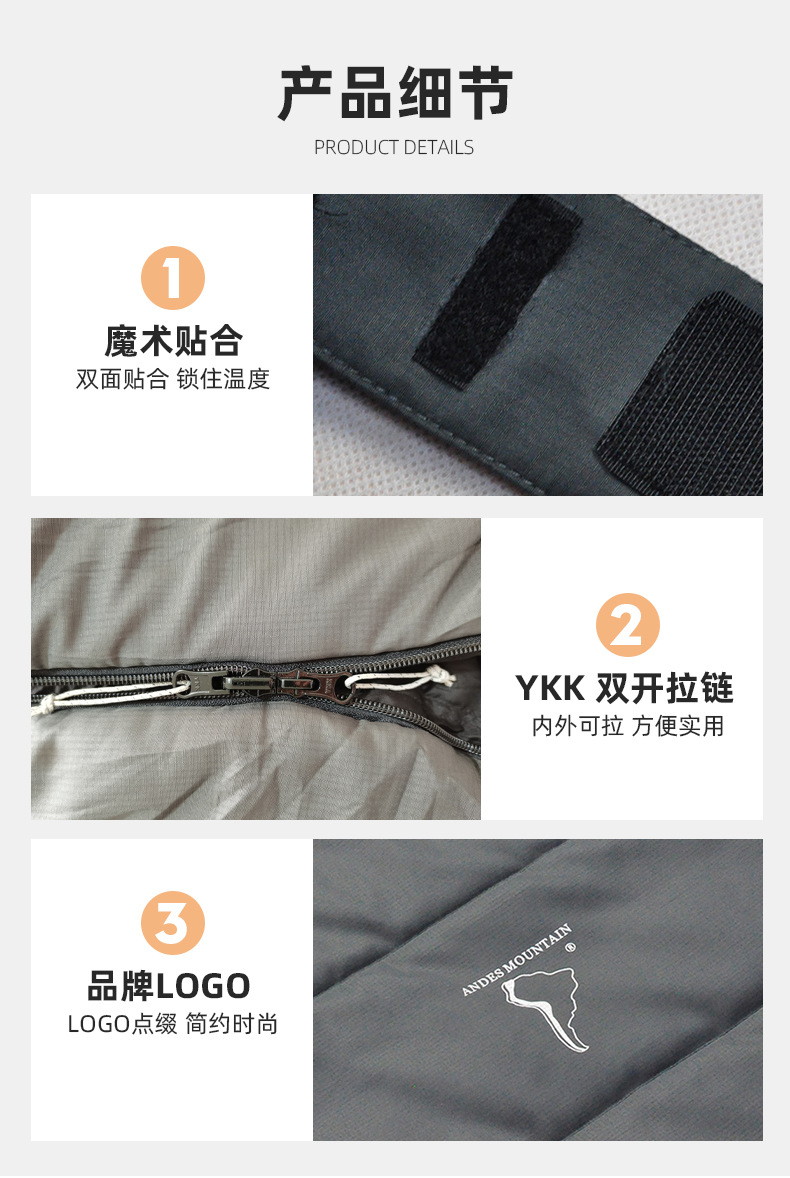 产品细节
PRODUCT DETAILS

1
魔术贴合
双面贴合 锁住温度

2
YKK 双开拉链
内外可拉 方便实用

3
品牌LOGO
LOGO点缀 简约时尚

ANDES MOUNTAIN ®