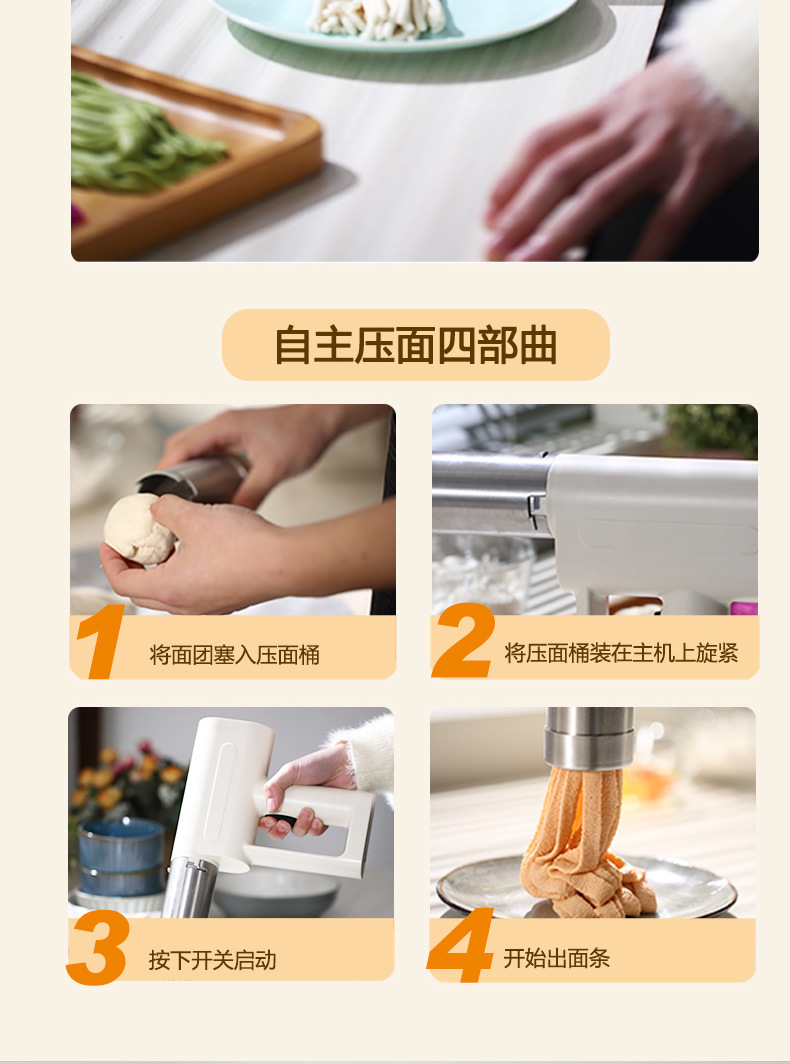 自主压面四部曲

1 将面团塞入压面桶

2 将压面桶装在主机上旋紧

3 按下开关启动

4 开始出面条