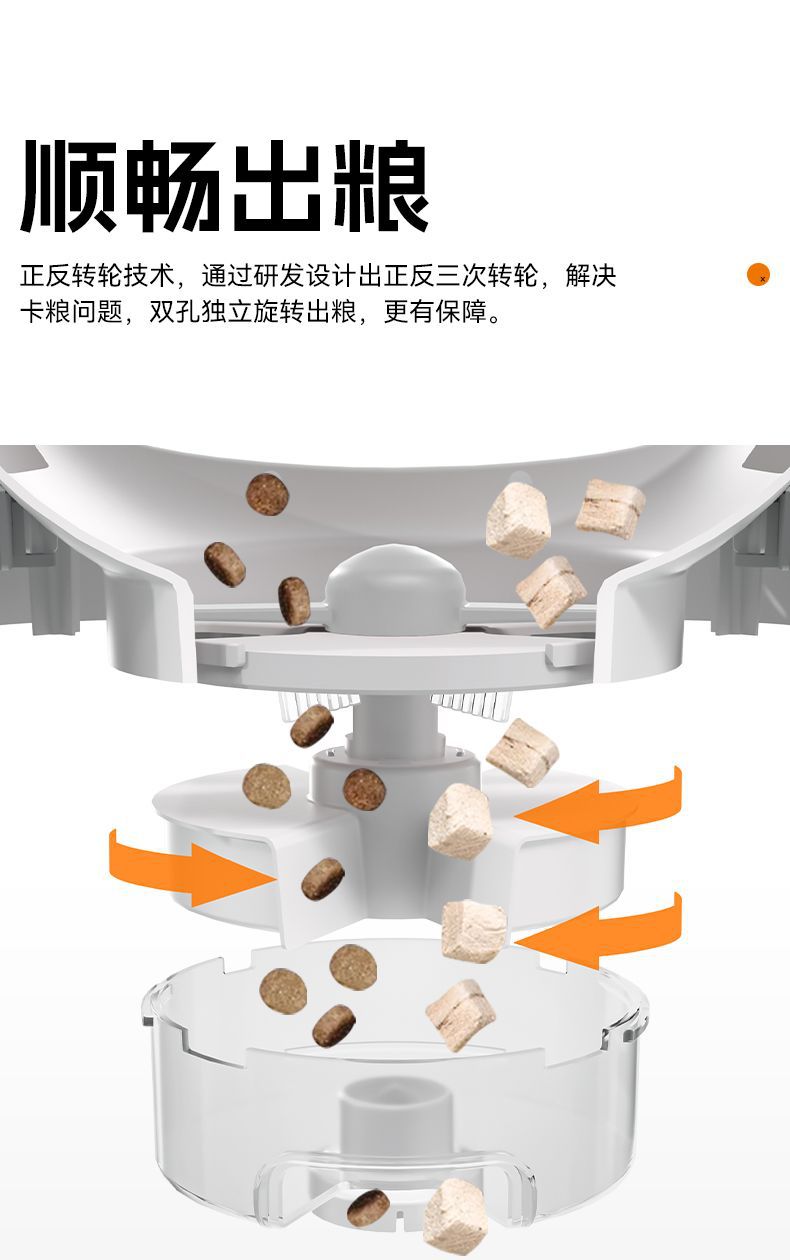 顺畅出粮

正反转轮技术，通过研发设计出正反三次转轮，解决卡粮问题，双孔独立旋转出粮，更有保障。