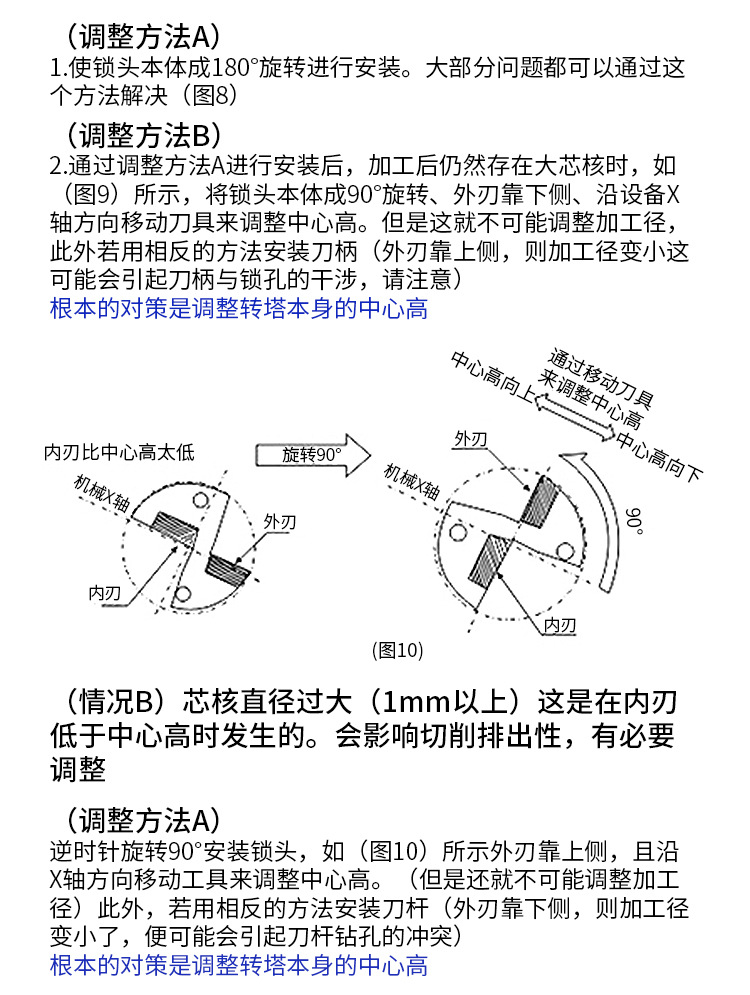 （调整方法A）
1.使锁头本体成180°旋转进行安装。大部分问题都可以通过这个方法解决（图8）

（调整方法B）
2.通过调整方法A进行安装后，加工后仍然存在大芯核时，如（图9）所示，将锁头本体成90°旋转、外刃靠下侧、沿设备X轴方向移动刀具来调整中心高。但是这就不可能调整加工径，此外若用相反的方法安装刀柄（外刃靠上侧，则加工径变小这可能会引起刀柄与锁孔的干涉，请注意）
根本的对策是调整转塔本身的中心高

内刃比中心高太低
机械X轴
外刃
内刃
旋转90°
中心高向上
通过移动刀具来调整中心高
中心高向下
外刃
机械X轴
90°
内刃
(图10)

（情况B）芯核直径过大（1mm以上）这是在内刃低于中心高时发生的。会影响切削排出性，有必要调整

（调整方法A）
逆时针旋转90°安装锁头，如（图10）所示外刃靠上侧，且沿X轴方向移动工具来调整中心高。（但是还就不可能调整加工径）此外，若用相反的方法安装刀杆（外刃靠下侧，则加工径变小了，便可能会引起刀杆钻孔的冲突）
根本的对策是调整转塔本身的中心高