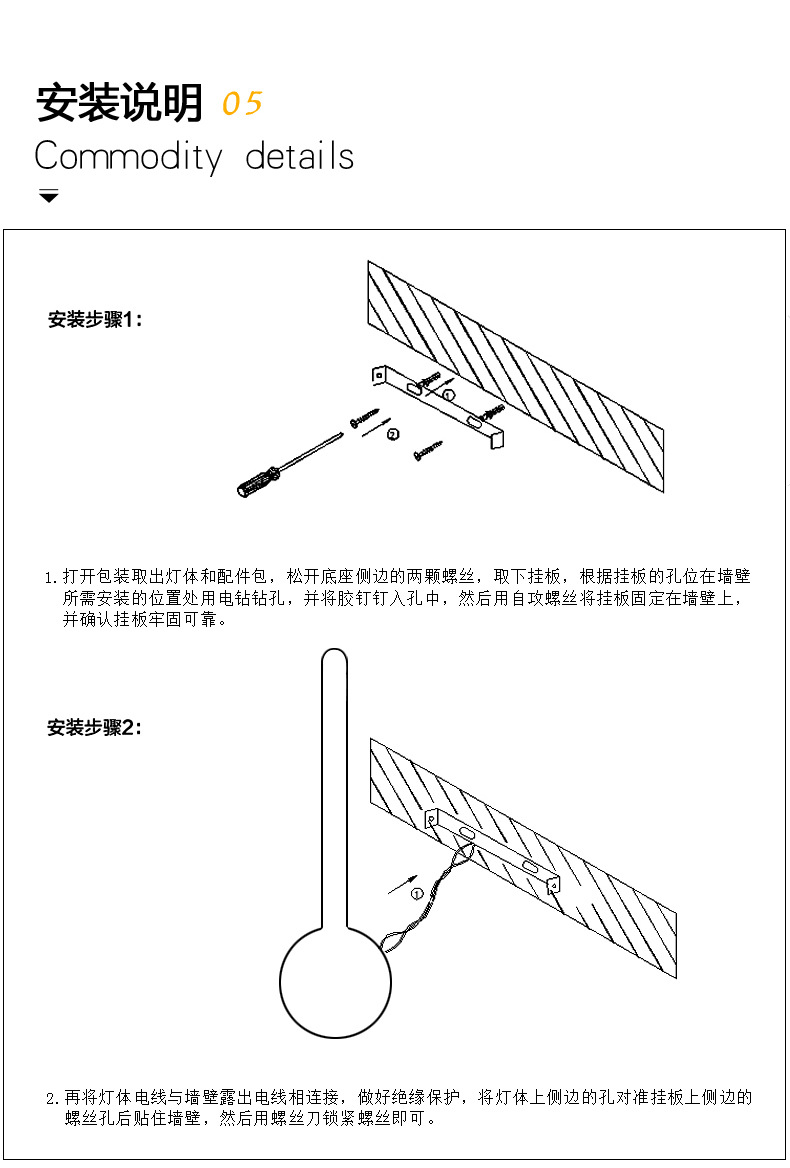 安装说明 05
Commodity details

安装步骤1:

①
②

1. 打开包装取出灯体和配件包，松开底座侧边的两颗螺丝，取下挂板，根据挂板的孔位在墙壁所需安装的位置处用电钻钻孔，并将胶钉钉入孔中，然后用自攻螺丝将挂板固定在墙壁上，并确认挂板牢固可靠。

安装步骤2:

①

2. 再将灯体电线与墙壁露出电线相连接，做好绝缘保护，将灯体上侧边的孔对准挂板上侧边的螺丝孔后贴住墙壁，然后用螺丝刀锁紧螺丝即可。