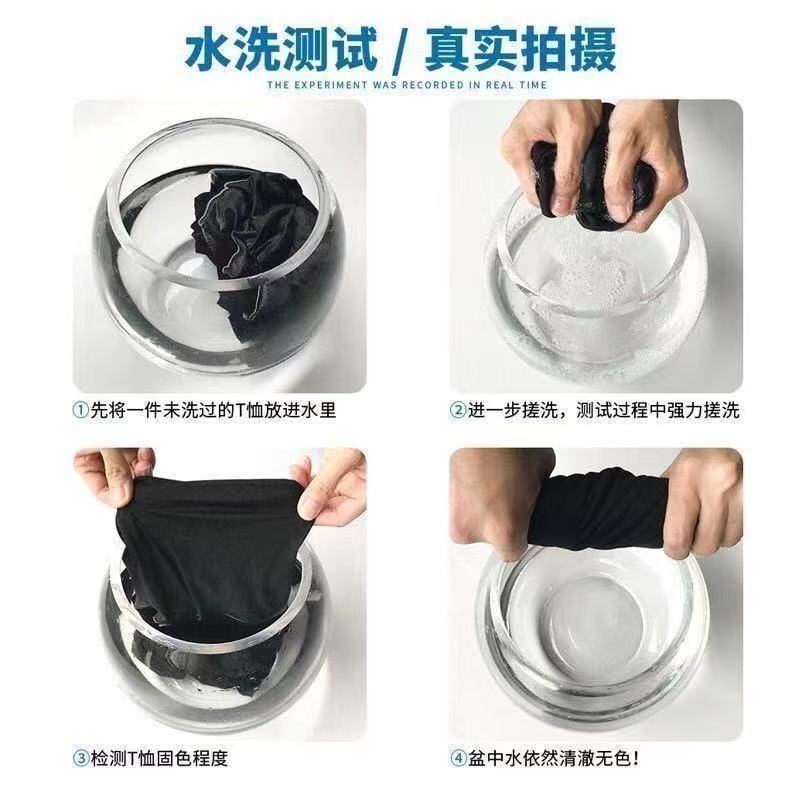 水洗测试 / 真实拍摄
THE EXPERIMENT WAS RECORDED IN REAL TIME

①先将一件未洗过的T恤放进水里

②进一步搓洗，测试过程中强力搓洗

③检测T恤固色程度

④盆中水依然清澈无色！