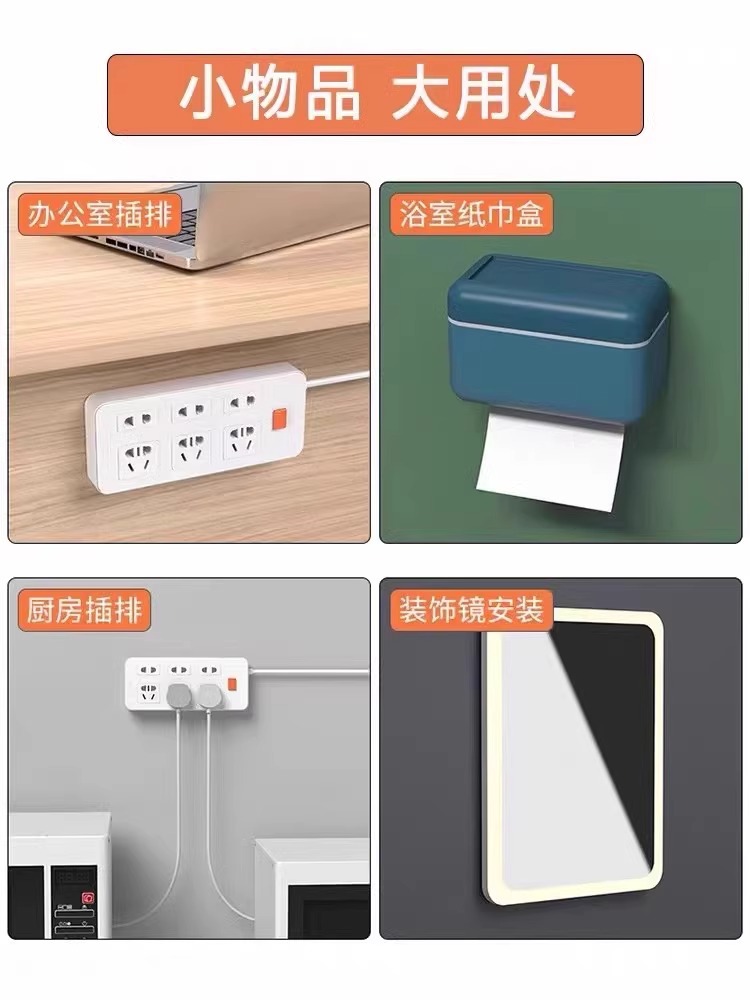 小物品 大用处

办公室插排

浴室纸巾盒

厨房插排

装饰镜安装