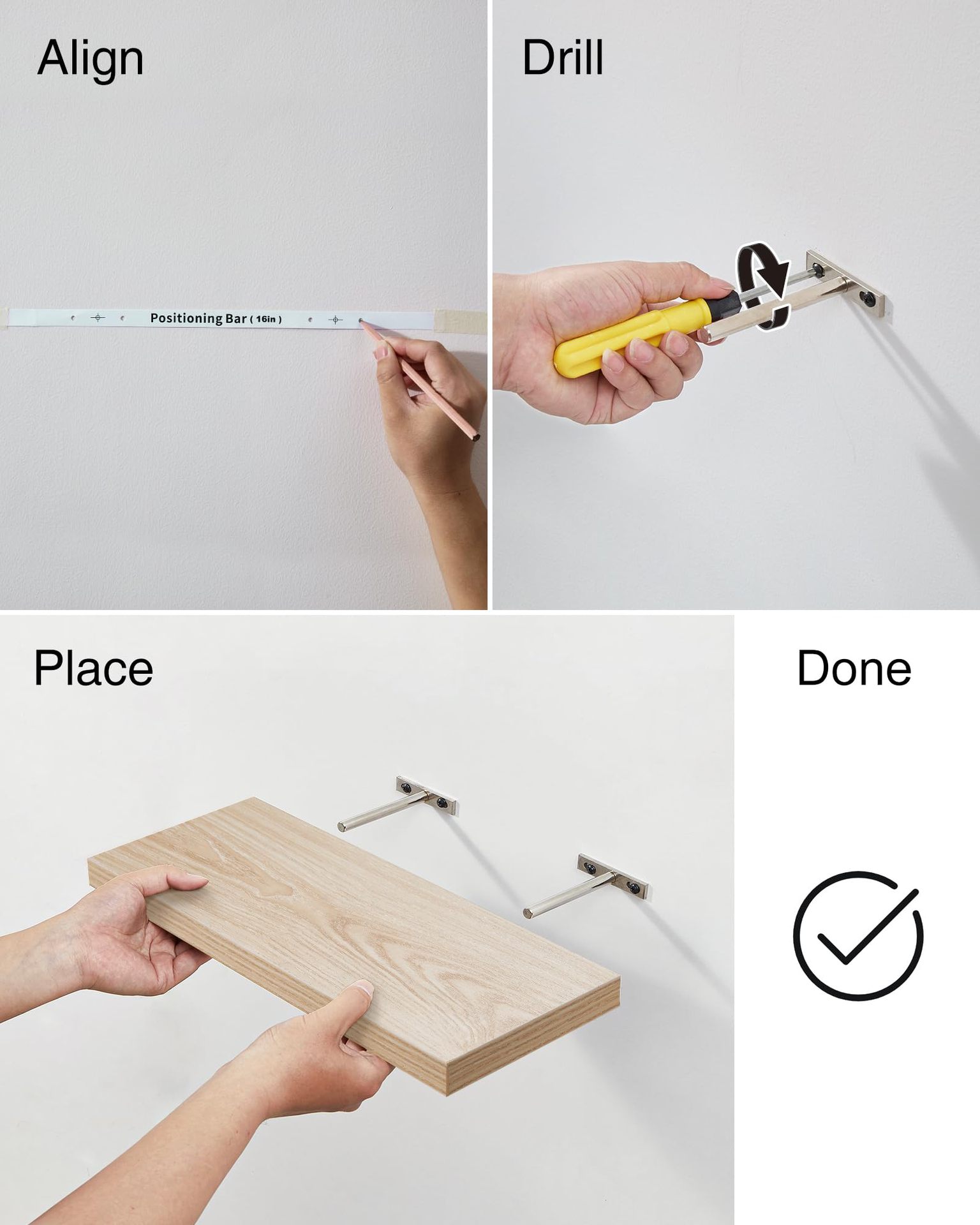 Align

Positioning Bar ( 16in )

Drill

Place

Done