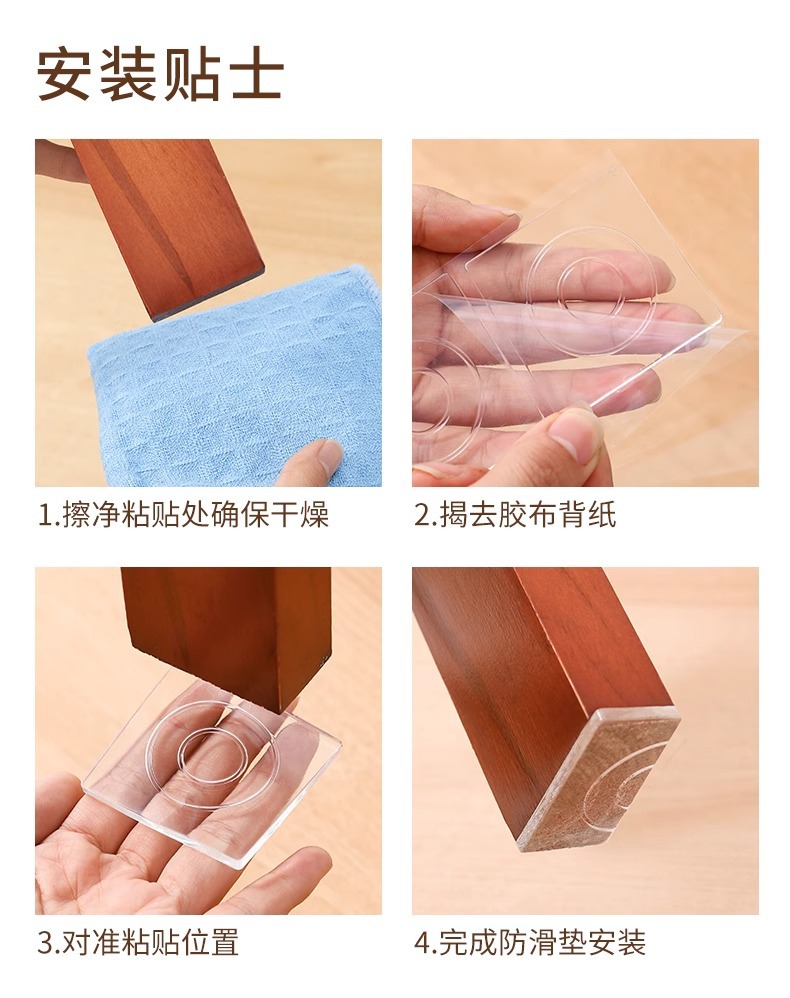 安装贴士

1.擦净粘贴处确保干燥

2.揭去胶布背纸

3.对准粘贴位置

4.完成防滑垫安装