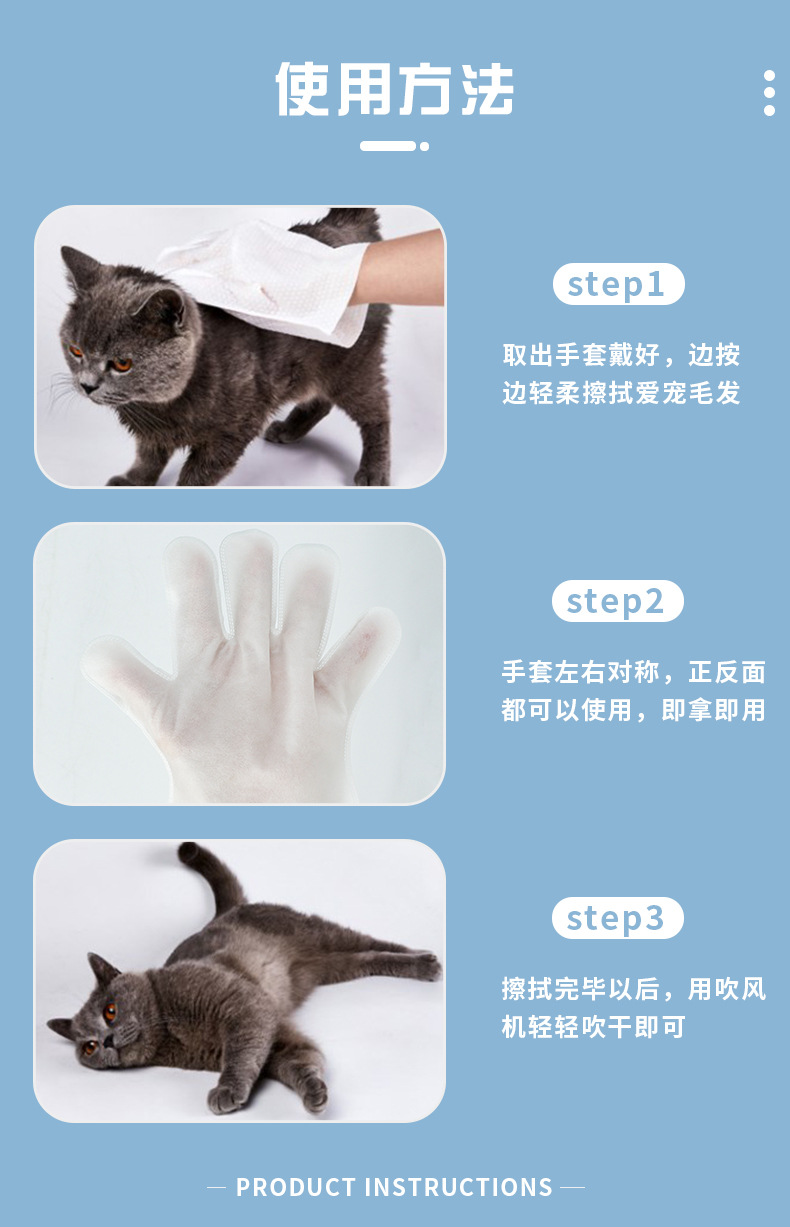 使用方法

step1

取出手套戴好，边按边轻柔擦拭爱宠毛发

step2

手套左右对称，正反面都可以使用，即拿即用

step3

擦拭完毕以后，用吹风机轻轻吹干即可

— PRODUCT INSTRUCTIONS —