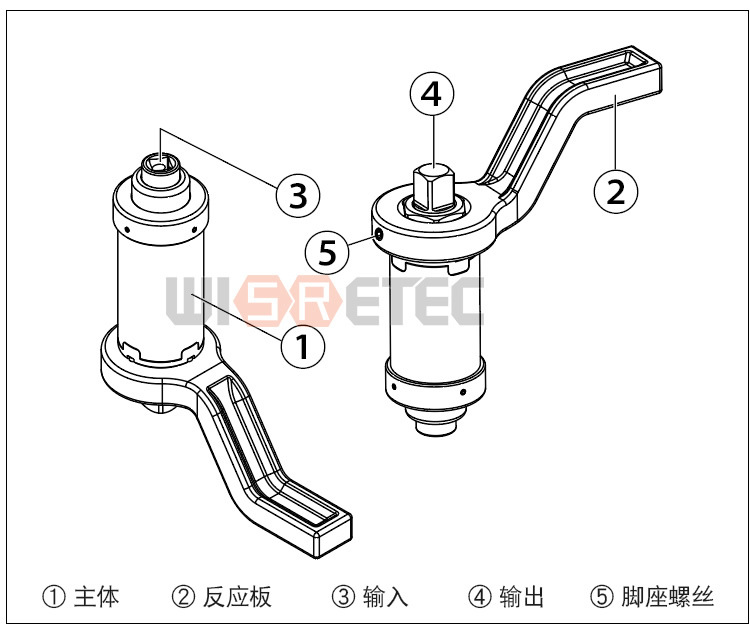 4

2

3

5

WISRETEC

1

① 主体 ② 反应板 ③ 输入 ④ 输出 ⑤ 脚座螺丝