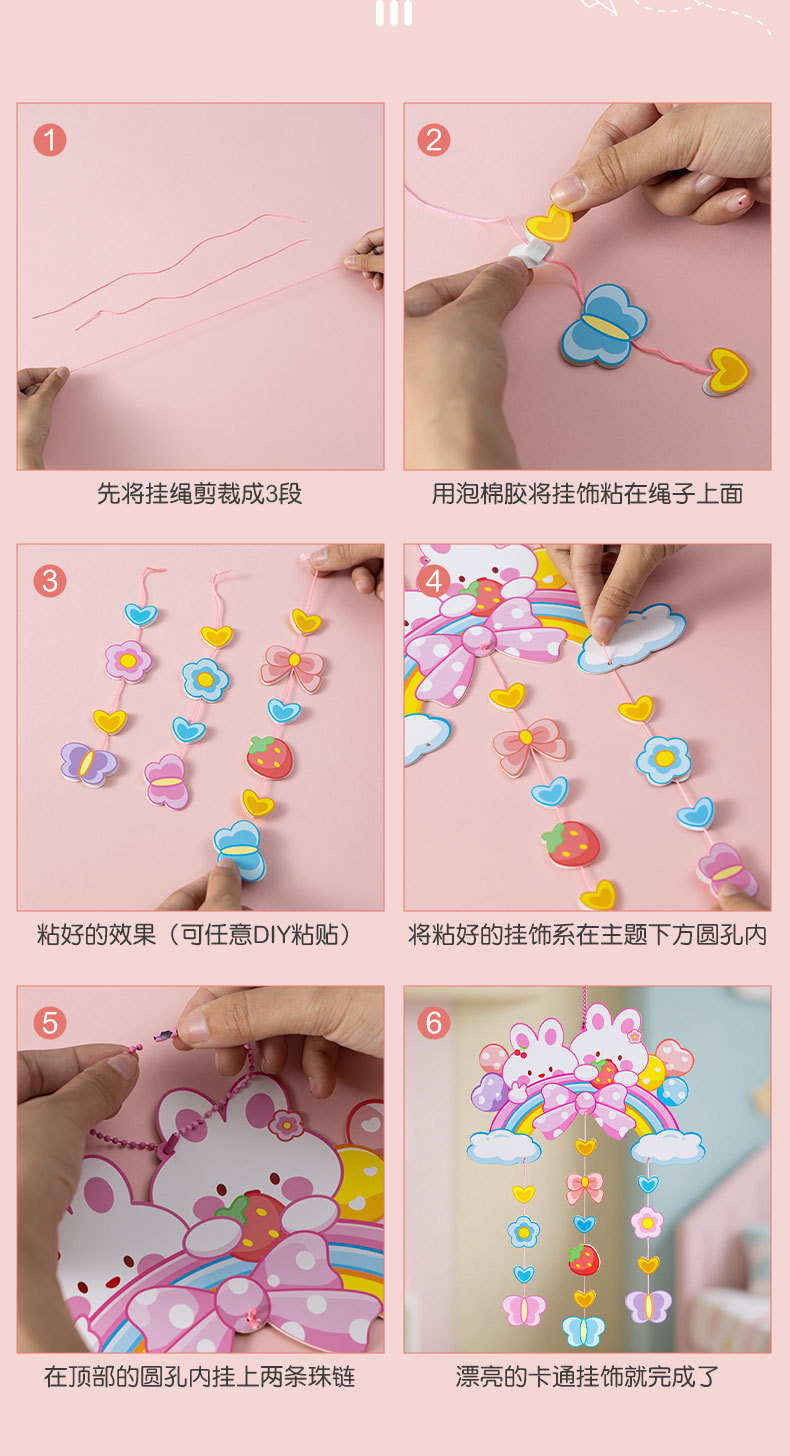 1
先将挂绳剪裁成3段

2
用泡棉胶将挂饰粘在绳子上面

3
粘好的效果（可任意DIY粘贴）

4
将粘好的挂饰系在主题下方圆孔内

5
在顶部的圆孔内挂上两条珠链

6
漂亮的卡通挂饰就完成了