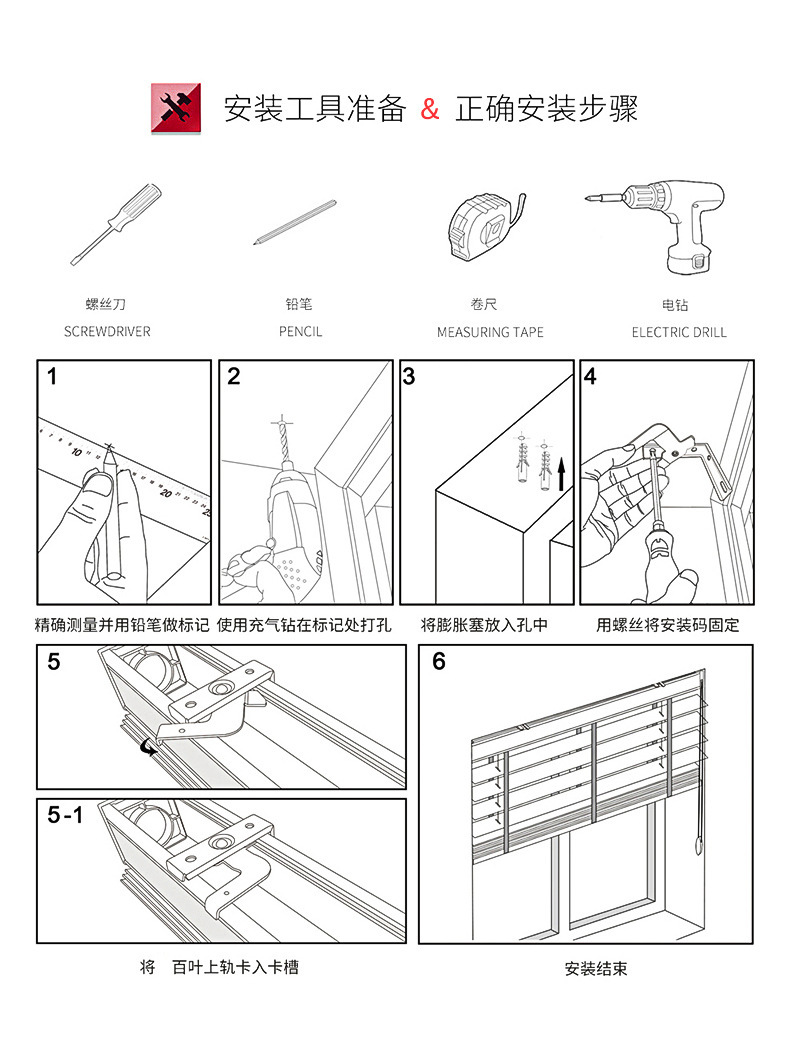 安装工具准备 & 正确安装步骤

螺丝刀
SCREWDRIVER

铅笔
PENCIL

卷尺
MEASURING TAPE

电钻
ELECTRIC DRILL

1
10 20
精确测量并用铅笔做标记

2
使用充气钻在标记处打孔

3
将膨胀塞放入孔中

4
用螺丝将安装码固定

5

5-1

将 百叶上轨卡入卡槽

6
安装结束