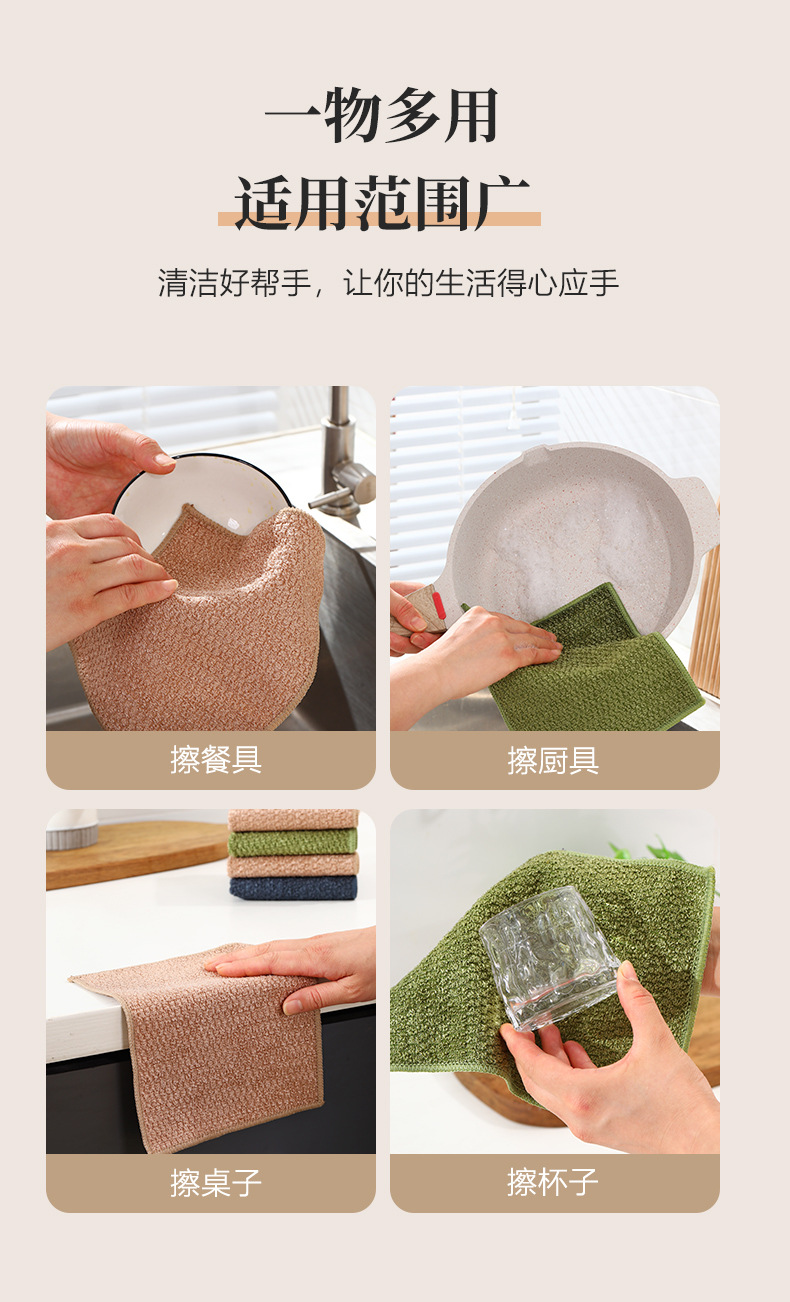 一物多用
适用范围广

清洁好帮手，让你的生活得心应手

擦餐具

擦厨具

擦桌子

擦杯子