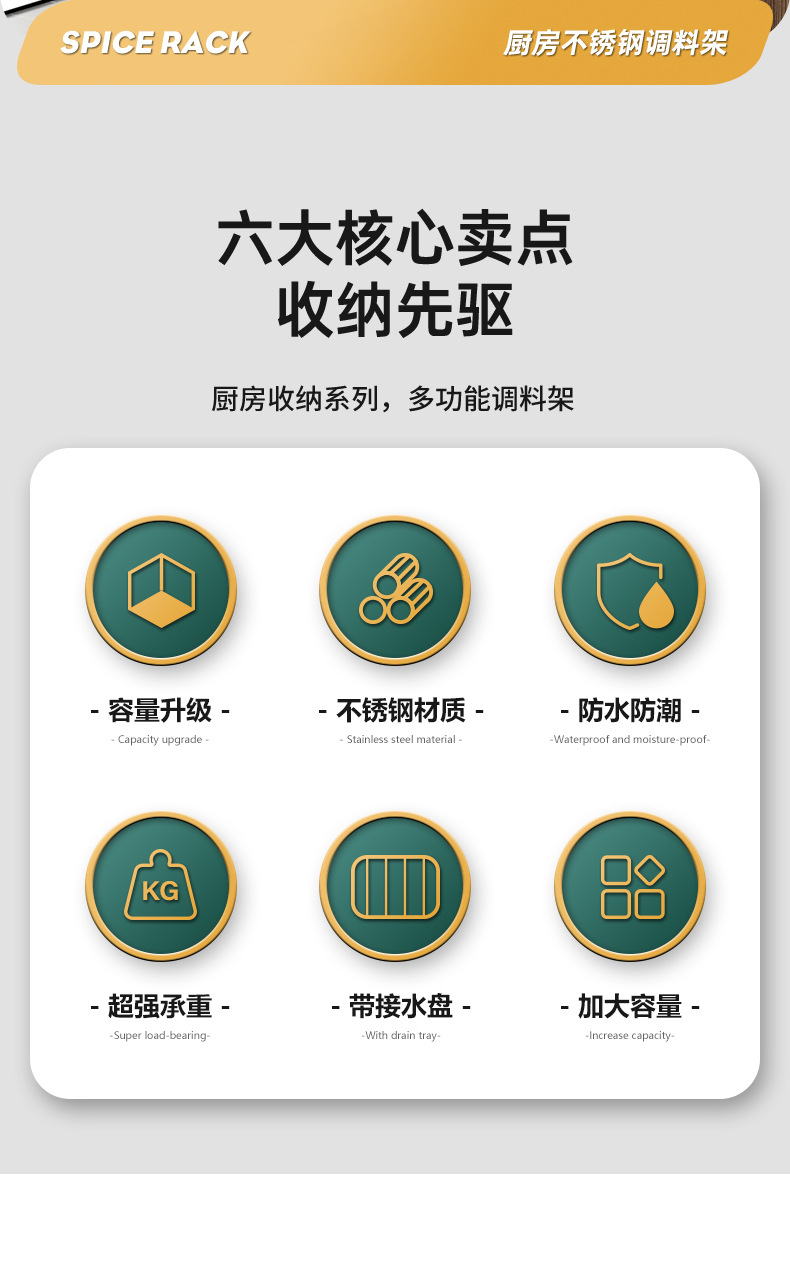 SPICE RACK 厨房不锈钢调料架

六大核心卖点
收纳先驱

厨房收纳系列，多功能调料架

- 容量升级 -
- Capacity upgrade -

- 不锈钢材质 -
- Stainless steel material -

- 防水防潮 -
-Waterproof and moisture-proof-

KG

- 超强承重 -
-Super load-bearing-

- 带接水盘 -
-With drain tray-

- 加大容量 -
-Increase capacity-