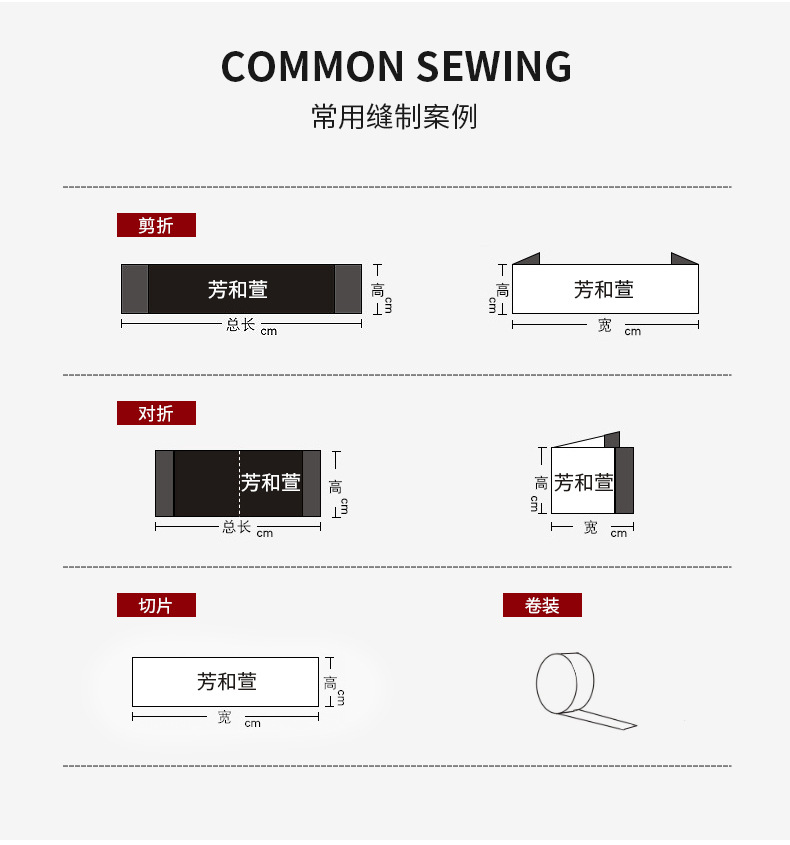 COMMON SEWING
常用缝制案例

剪折

芳和萱
高 cm
总长 cm

高 cm
芳和萱
宽 cm

对折

芳和萱
高 cm
总长 cm

高 cm
芳和萱
宽 cm

切片

芳和萱
高 cm
宽 cm

卷装