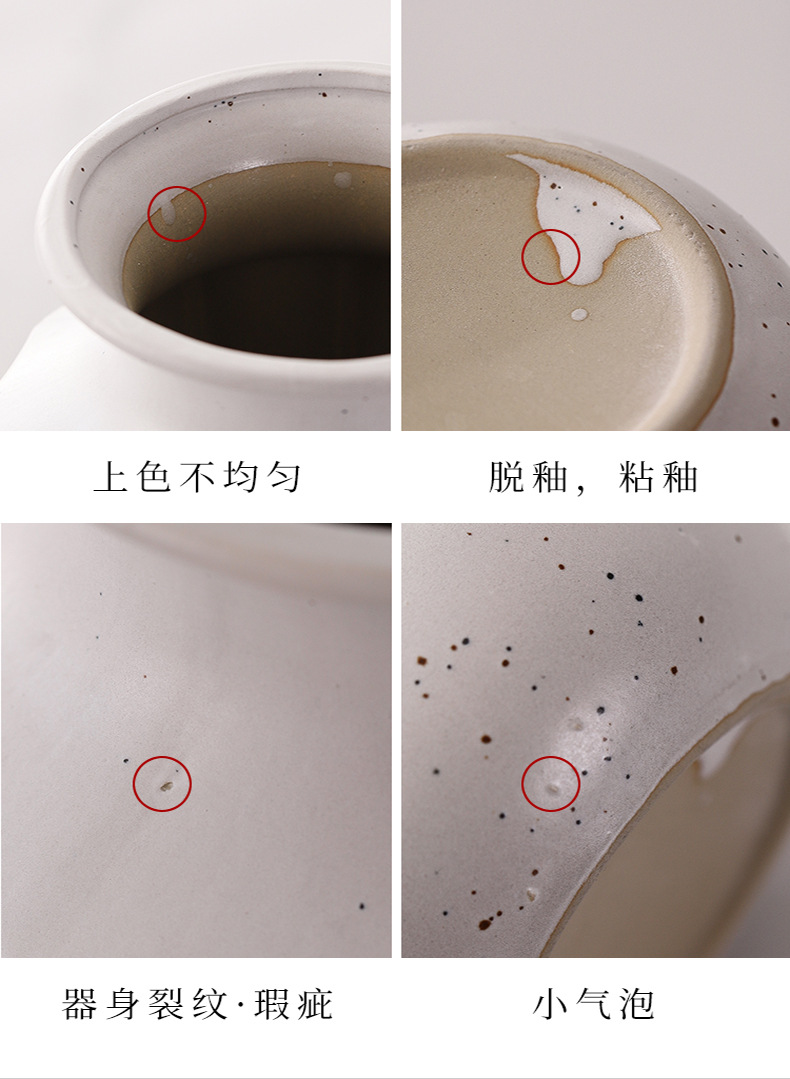 上色不均匀

脱釉，粘釉

器身裂纹·瑕疵

小气泡