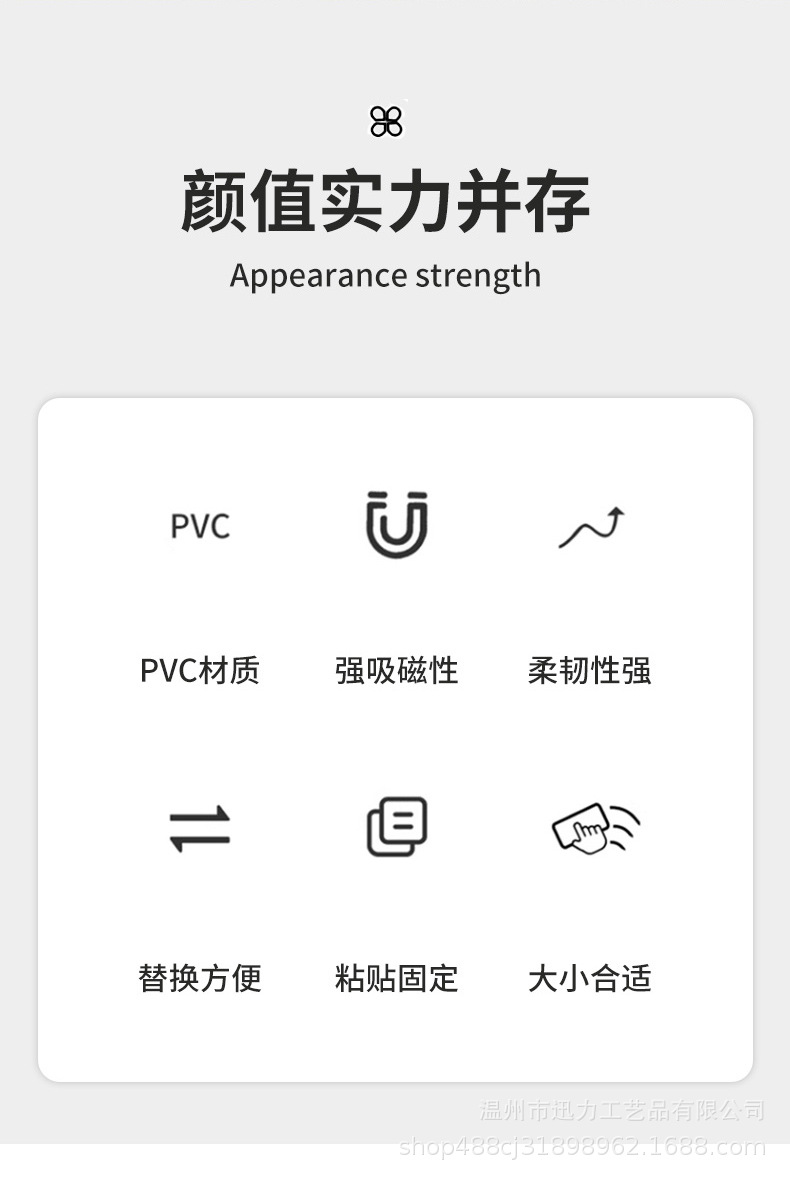 颜值实力并存

Appearance strength

PVC

PVC材质

强吸磁性

柔韧性强

替换方便

粘贴固定

大小合适

温州市迅力工艺品有限公司
shop488cj31898962.1688.com