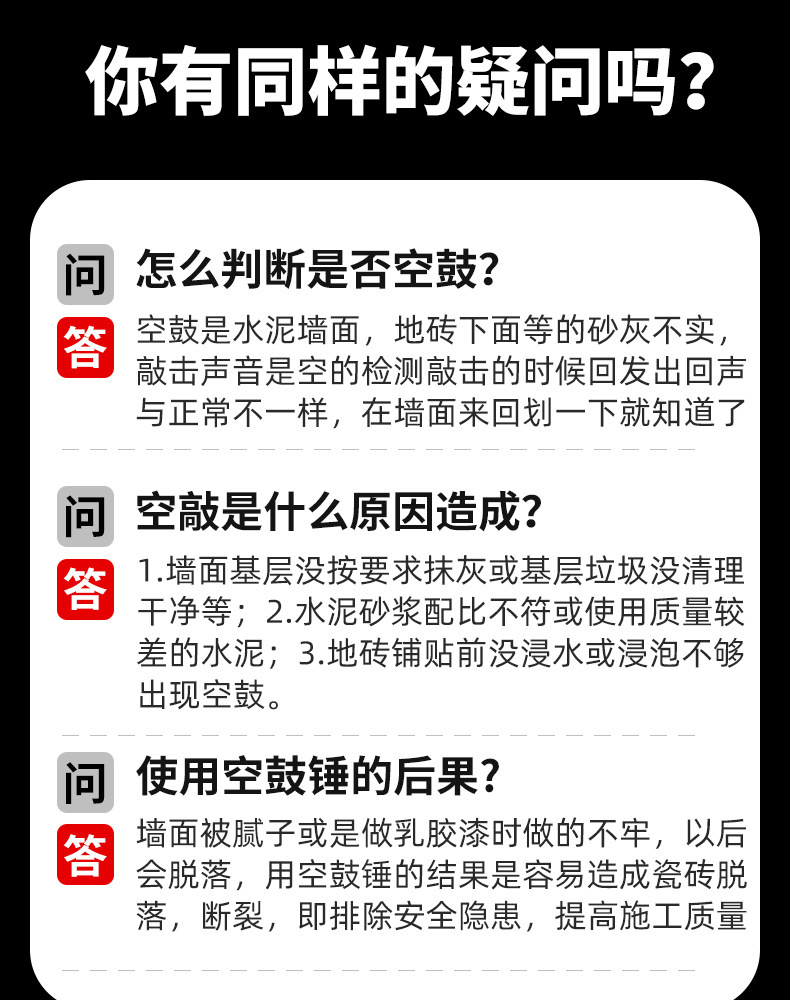 你有同样的疑问吗？

问

怎么判断是否空鼓？

答

空鼓是水泥墙面，地砖下面等的砂灰不实，敲击声音是空的检测敲击的时候回发出回声与正常不一样，在墙面来回划一下就知道了

问

空敲是什么原因造成？

答

1.墙面基层没按要求抹灰或基层垃圾没清理干净等；2.水泥砂浆配比不符或使用质量较差的水泥；3.地砖铺贴前没浸水或浸泡不够出现空鼓。

问

使用空鼓锤的后果？

答

墙面被腻子或是做乳胶漆时做的不牢，以后会脱落，用空鼓锤的结果是容易造成瓷砖脱落，断裂，即排除安全隐患，提高施工质量