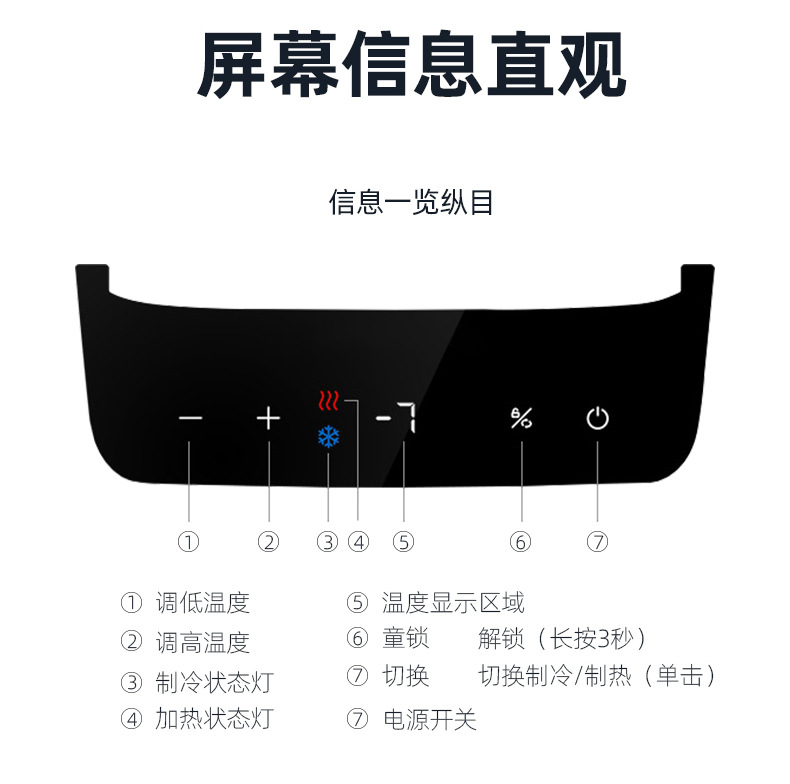 屏幕信息直观

信息一览纵目

— + -7

① ② ③ ④ ⑤ ⑥ ⑦

① 调低温度
② 调高温度
③ 制冷状态灯
④ 加热状态灯

⑤ 温度显示区域
⑥ 童锁 解锁（长按3秒）
⑦ 切换 切换制冷/制热（单击）
⑦ 电源开关