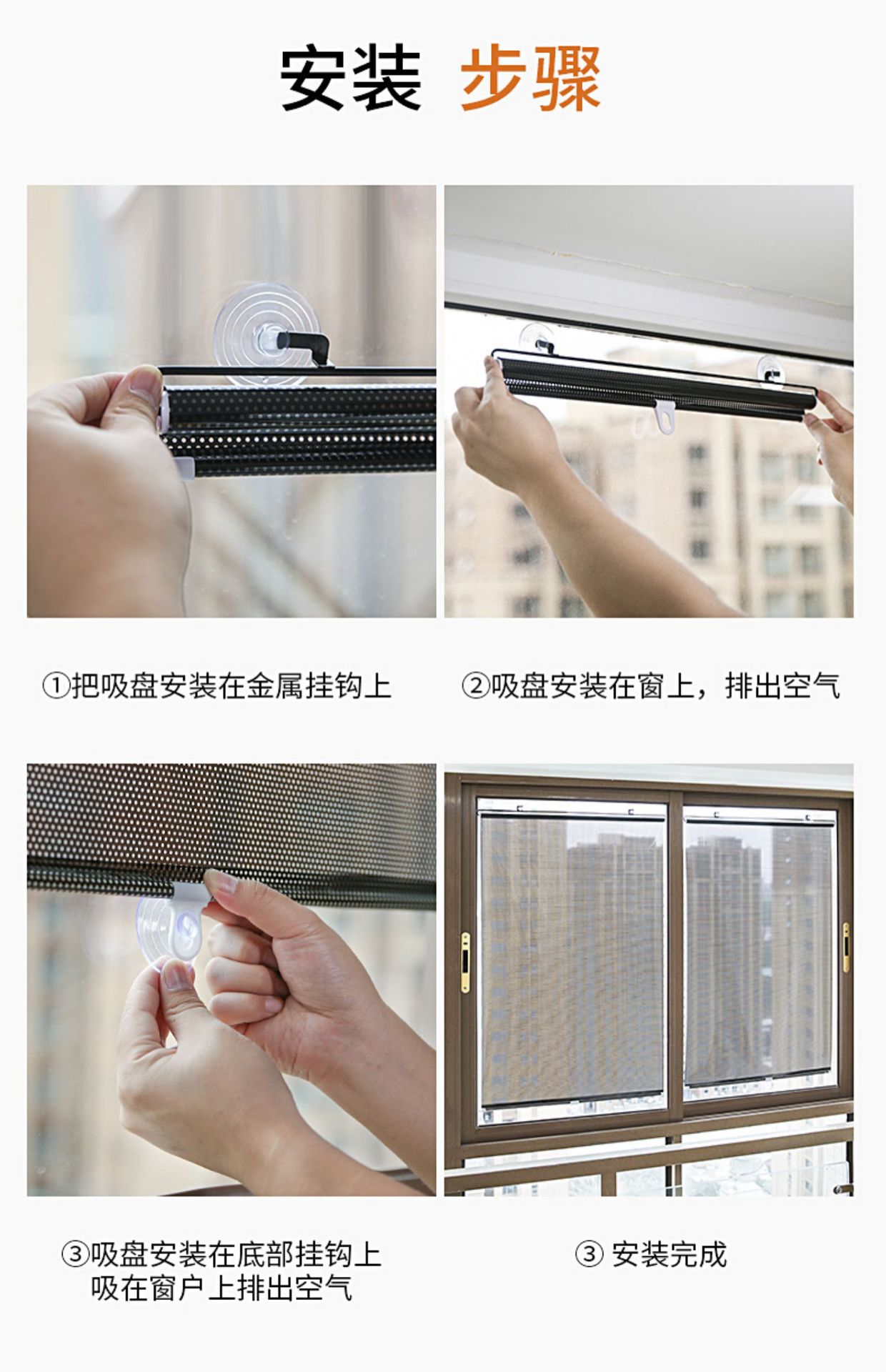 安装 步骤

①把吸盘安装在金属挂钩上

②吸盘安装在窗上，排出空气

③吸盘安装在底部挂钩上
吸在窗户上排出空气

③ 安装完成