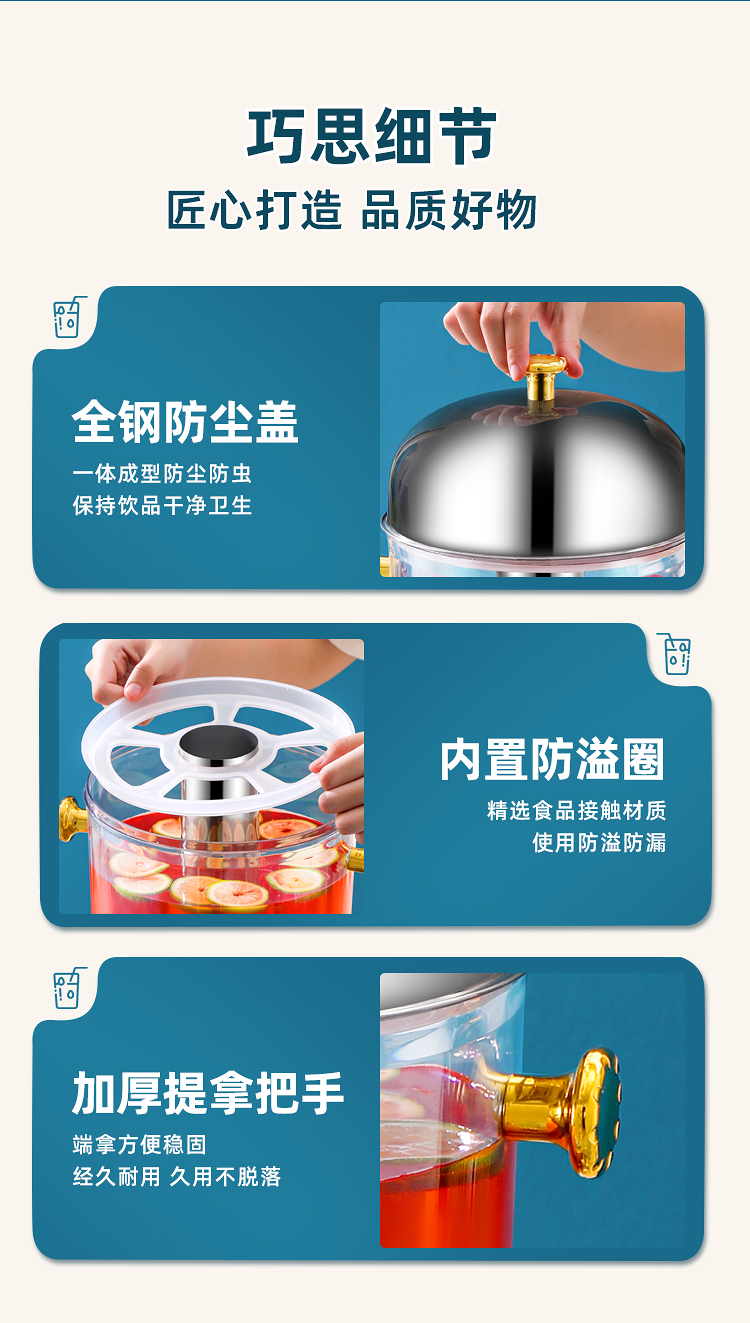 巧思细节
匠心打造 品质好物

全钢防尘盖
一体成型防尘防虫
保持饮品干净卫生

内置防溢圈
精选食品接触材质
使用防溢防漏

加厚提拿把手
端拿方便稳固
经久耐用 久用不脱落