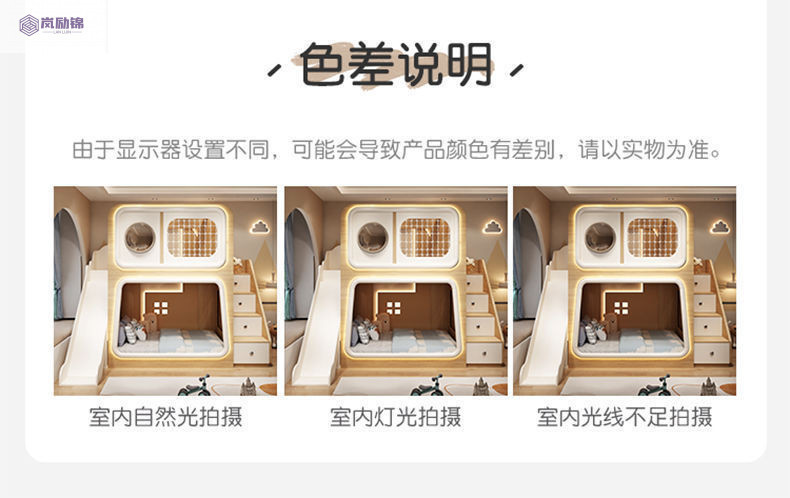 岚励锦
LAN LI JIN

色差说明

由于显示器设置不同，可能会导致产品颜色有差别，请以实物为准。

室内自然光拍摄

室内灯光拍摄

室内光线不足拍摄