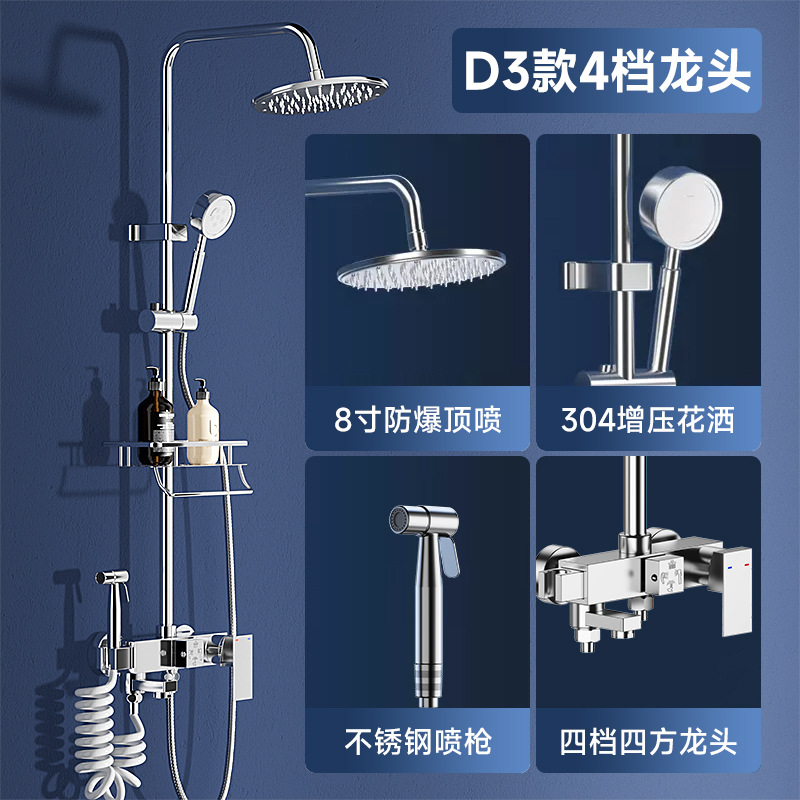 D3款4档龙头

8寸防爆顶喷

304增压花洒

不锈钢喷枪

四档四方龙头