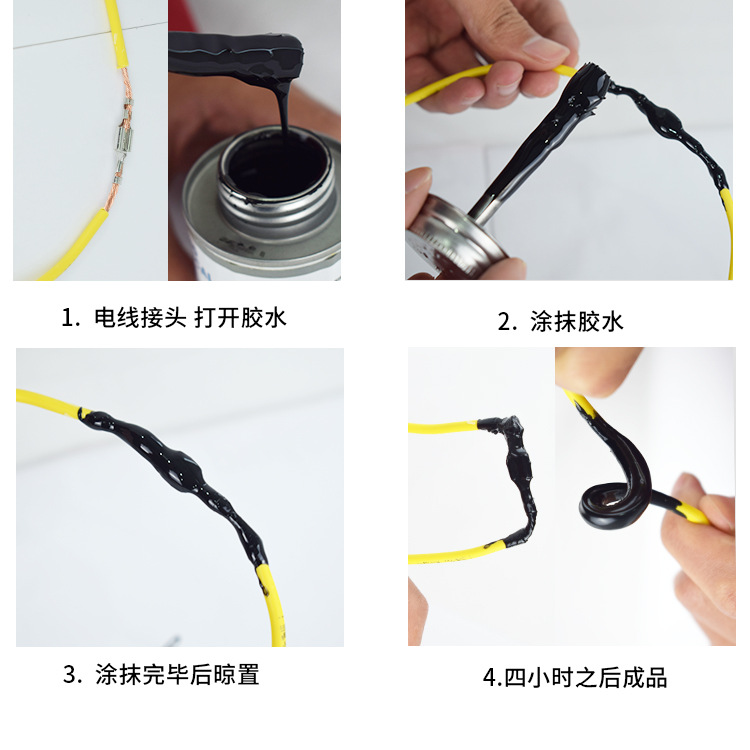 1. 电线接头 打开胶水

2. 涂抹胶水

3. 涂抹完毕后晾置

4.四小时之后成品