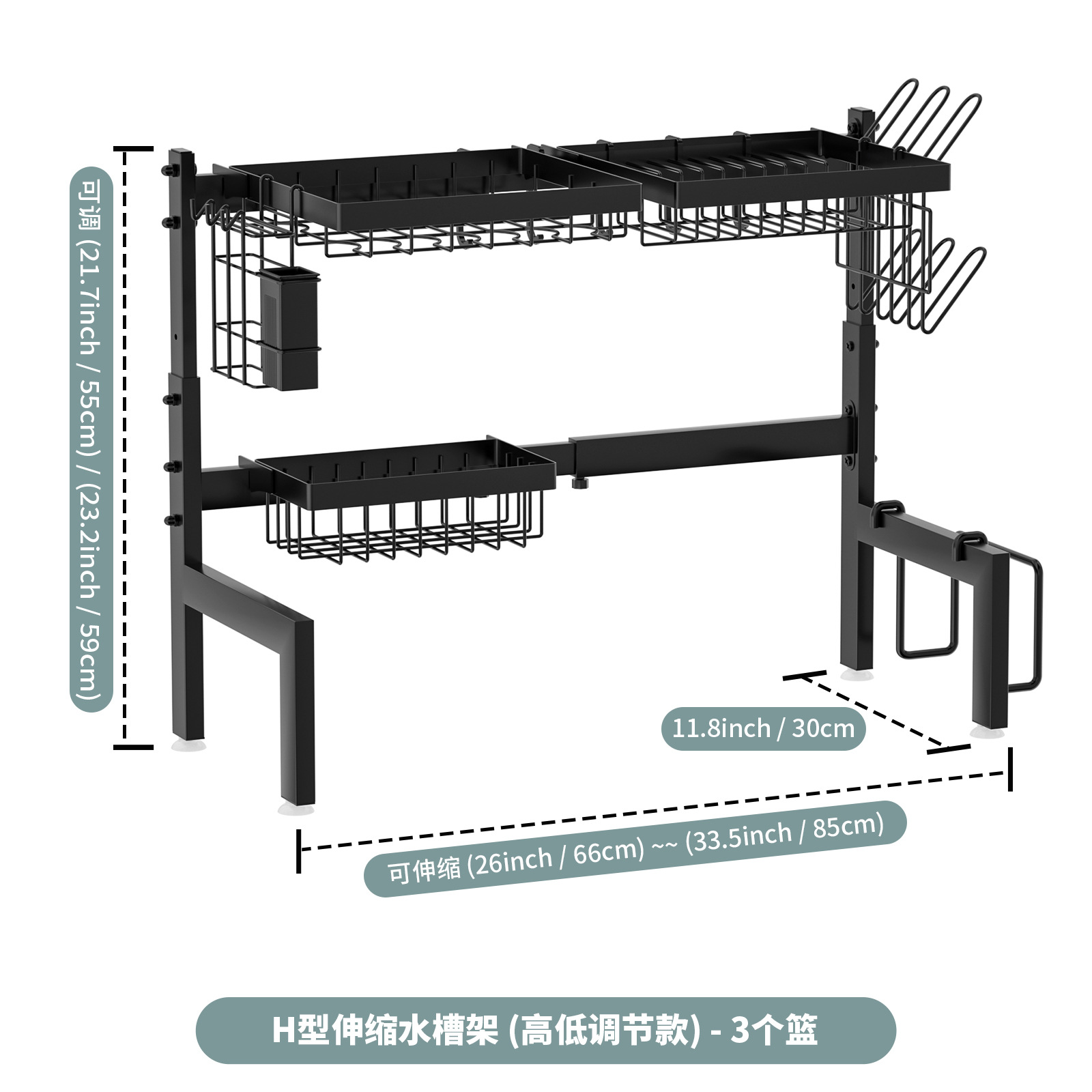 可调 (21.7inch / 55cm) / (23.2inch / 59cm)

11.8inch / 30cm

可伸缩 (26inch / 66cm) ~~ (33.5inch / 85cm)

H型伸缩水槽架 (高低调节款) - 3个篮