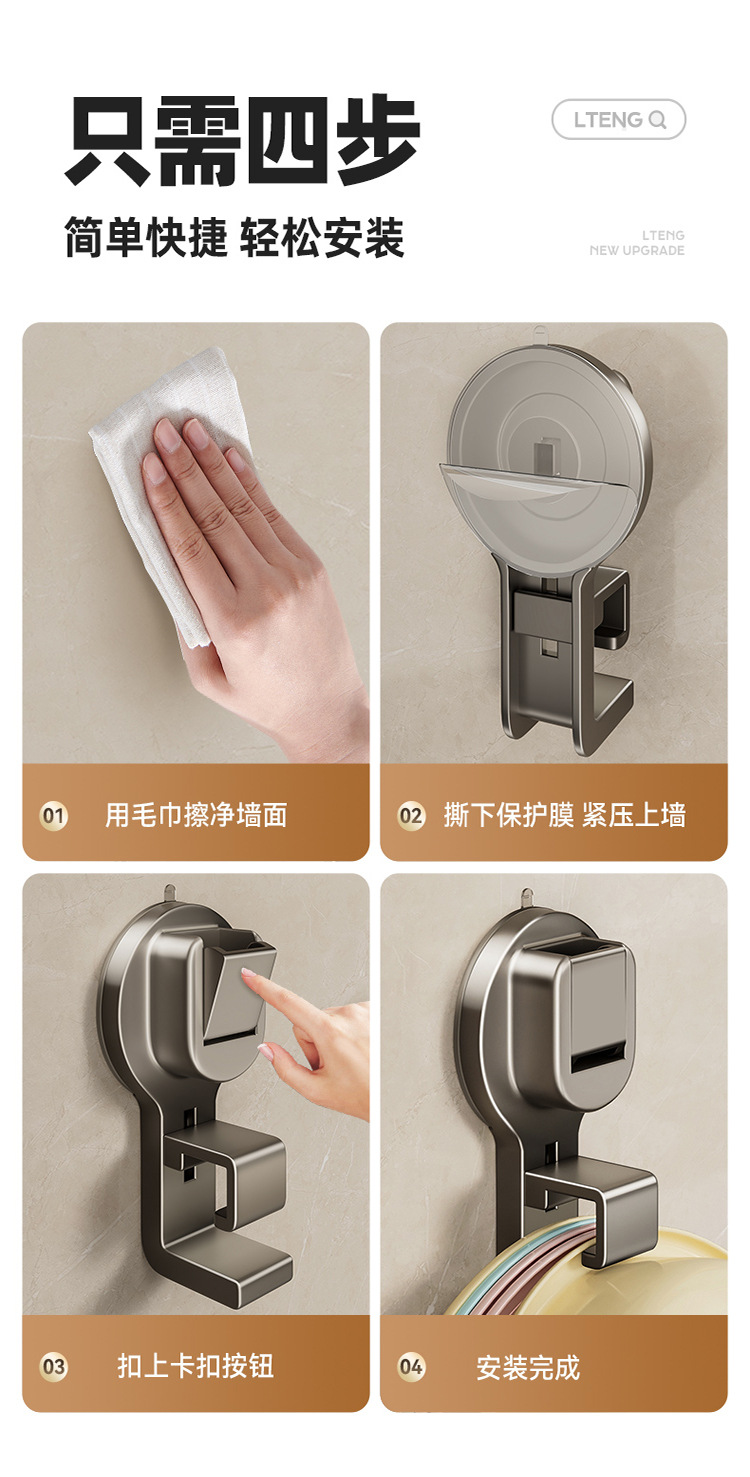 只需四步

LTENG

简单快捷 轻松安装

LTENG
NEW UPGRADE

01 用毛巾擦净墙面

02 撕下保护膜 紧压上墙

03 扣上卡扣按钮

04 安装完成