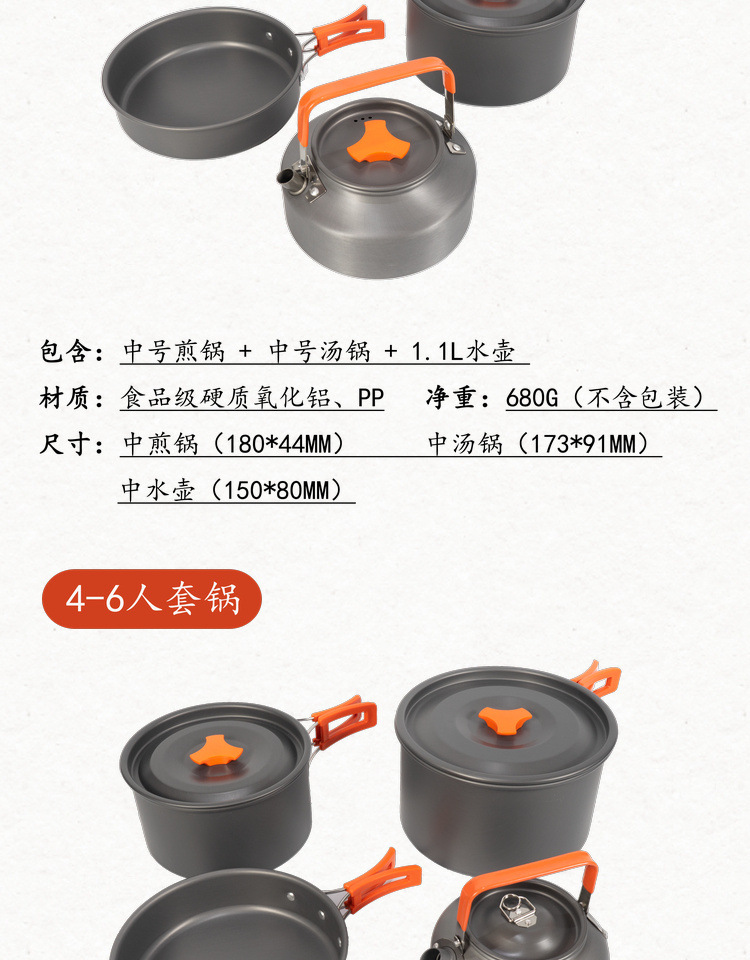 包含：中号煎锅 + 中号汤锅 + 1.1L水壶

材质：食品级硬质氧化铝、PP　净重：680G（不含包装）

尺寸：中煎锅（180*44MM）　中汤锅（173*91MM）

中水壶（150*80MM）

4-6人套锅