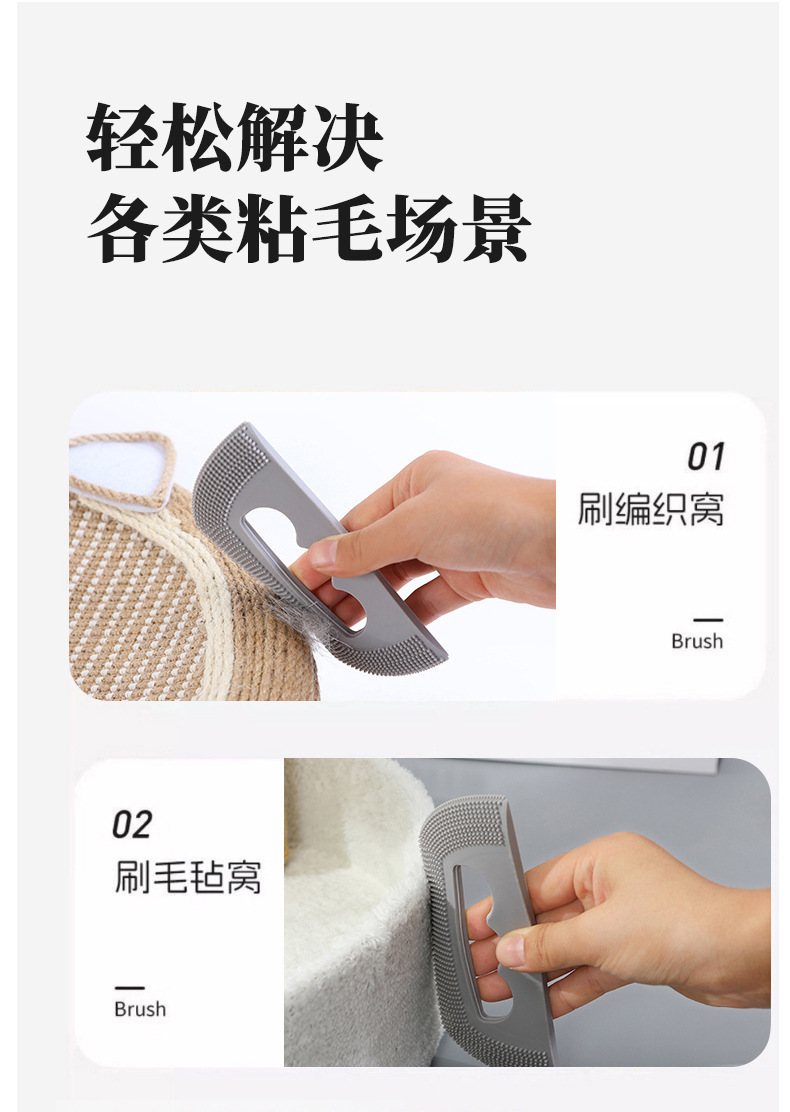 轻松解决
各类粘毛场景

01
刷编织窝
Brush

02
刷毛毡窝
Brush