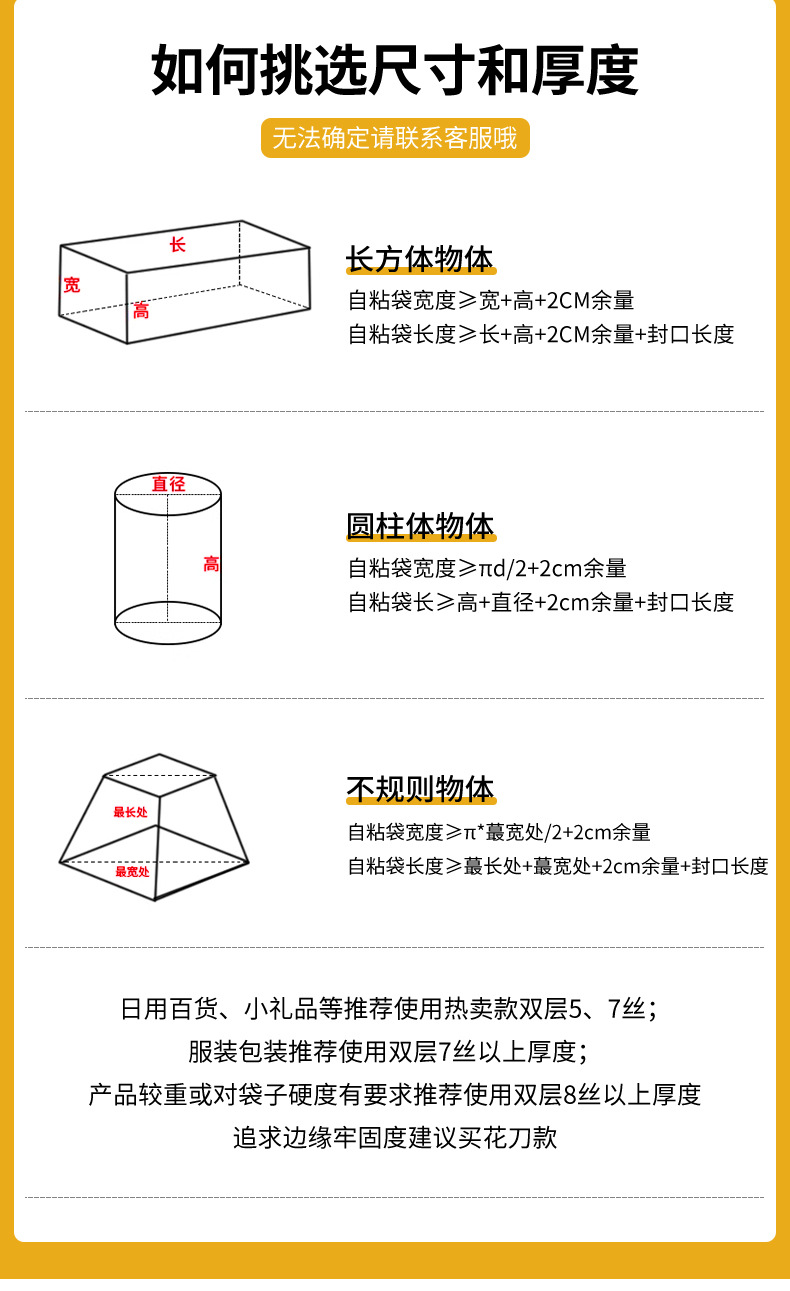 如何挑选尺寸和厚度

无法确定请联系客服哦

长

宽

高

长方体物体

自粘袋宽度≥宽+高+2CM余量

自粘袋长度≥长+高+2CM余量+封口长度

直径

高

圆柱体物体

自粘袋宽度≥πd/2+2cm余量

自粘袋长≥高+直径+2cm余量+封口长度

最长处

最宽处

不规则物体

自粘袋宽度≥π*蕞宽处/2+2cm余量

自粘袋长度≥蕞长处+蕞宽处+2cm余量+封口长度

日用百货、小礼品等推荐使用热卖款双层5、7丝；

服装包装推荐使用双层7丝以上厚度；

产品较重或对袋子硬度有要求推荐使用双层8丝以上厚度

追求边缘牢固度建议买花刀款