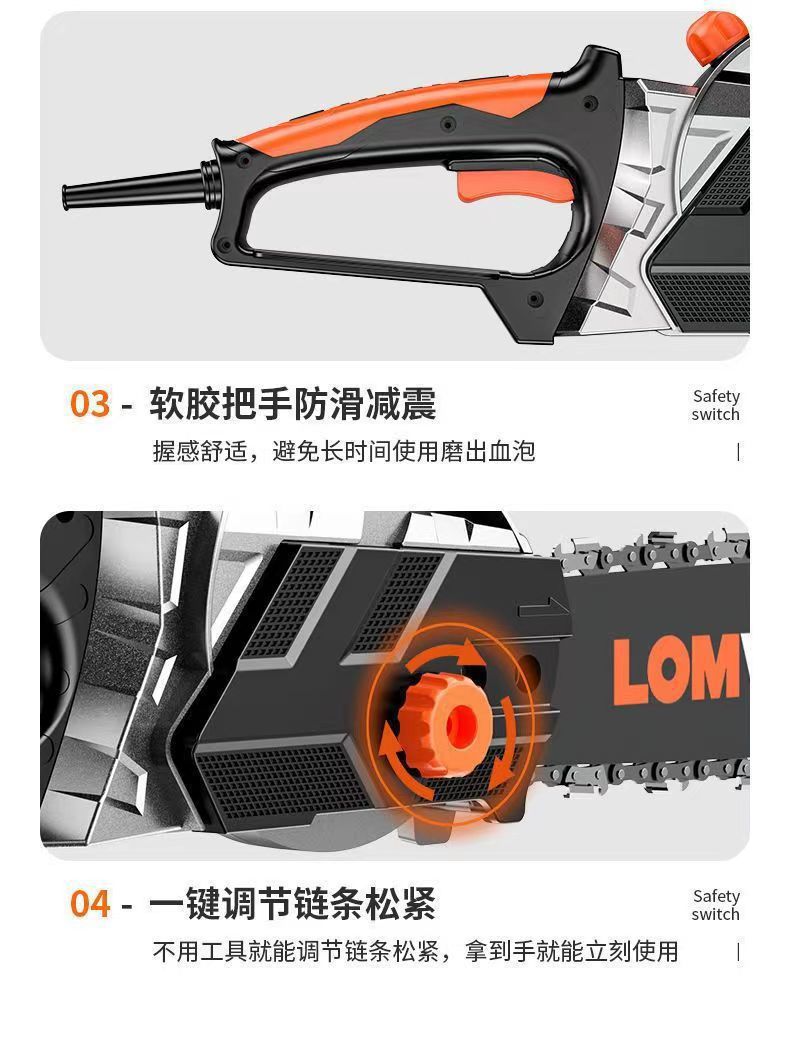 03 - 软胶把手防滑减震

Safety switch

握感舒适，避免长时间使用磨出血泡

LOM

04 - 一键调节链条松紧

Safety switch

不用工具就能调节链条松紧，拿到手就能立刻使用