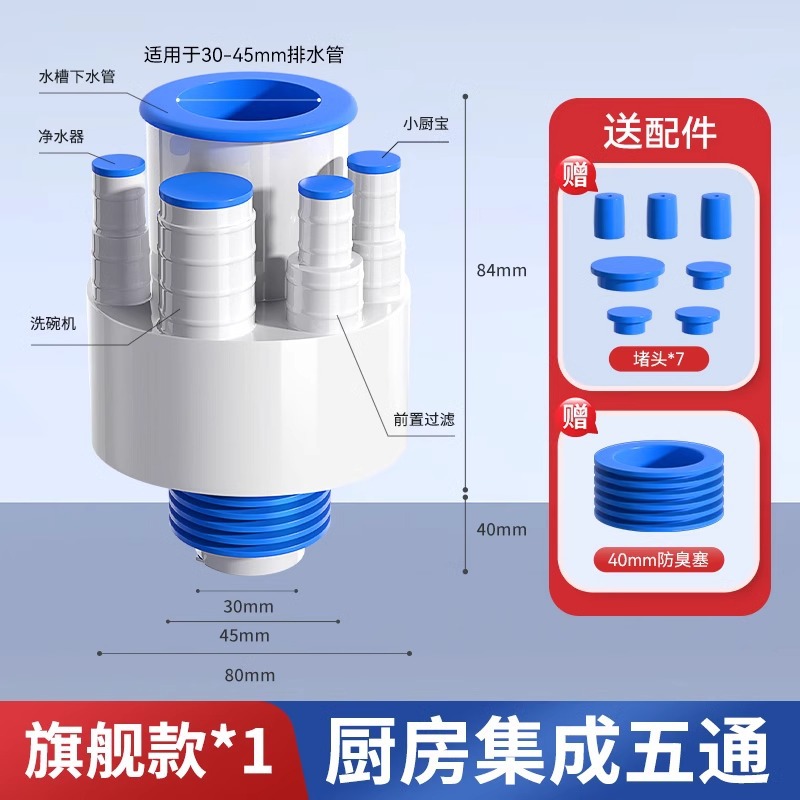 适用于30-45mm排水管

水槽下水管

净水器

小厨宝

洗碗机

前置过滤

84mm

40mm

30mm

45mm

80mm

送配件

赠

堵头*7

赠

40mm防臭塞

旗舰款*1

厨房集成五通