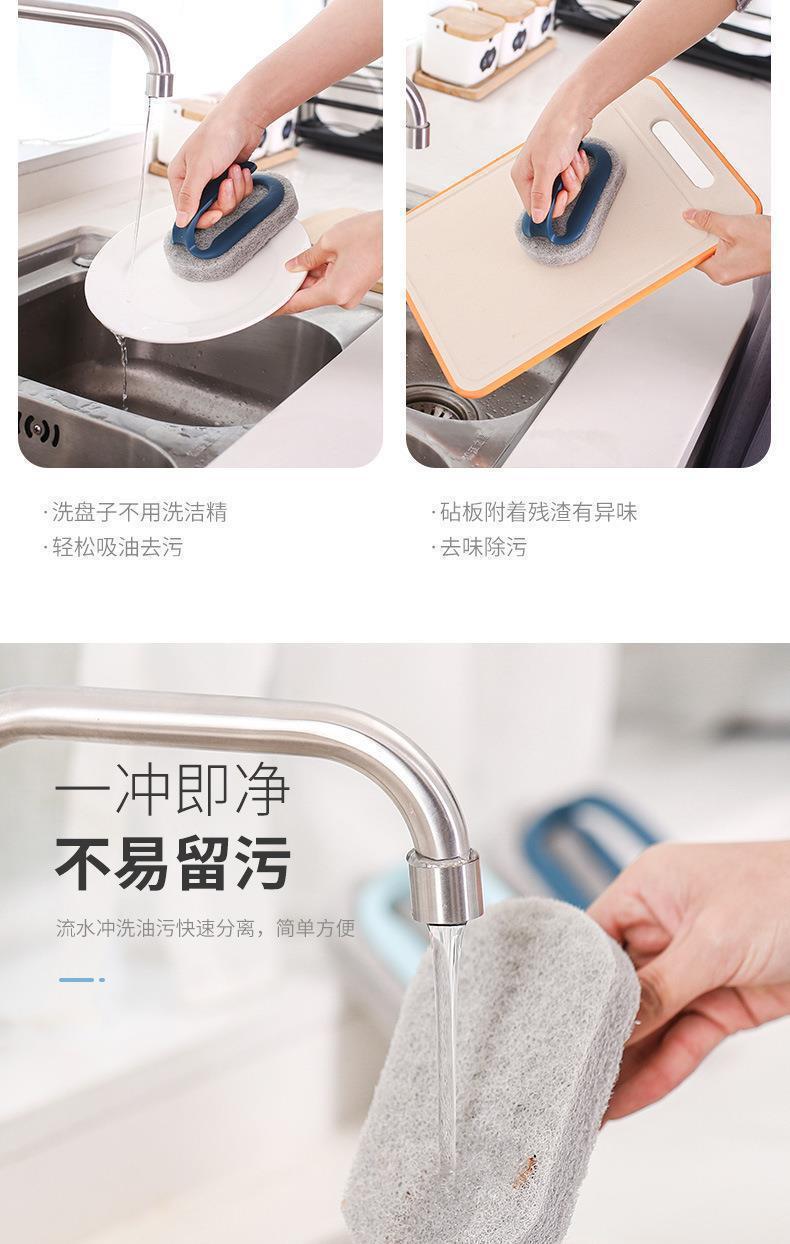 ·洗盘子不用洗洁精
·轻松吸油去污

·砧板附着残渣有异味
·去味除污

一冲即净
不易留污

流水冲洗油污快速分离，简单方便